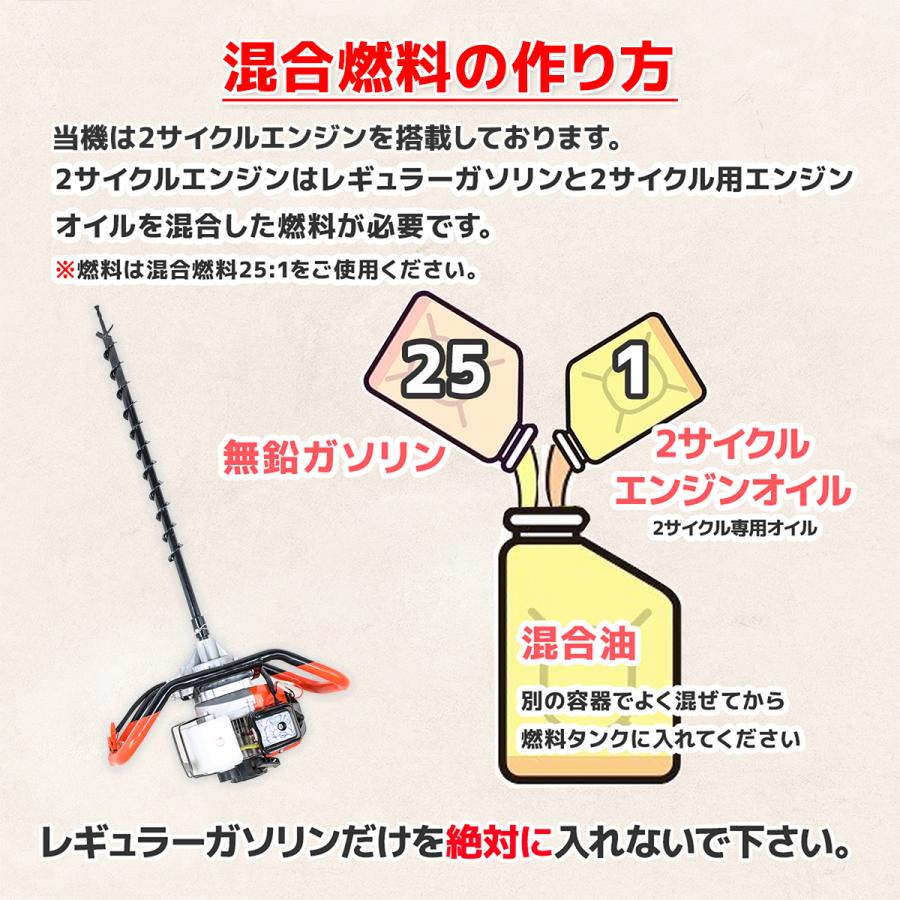 混合燃料の作り方

当機は2サイクルエンジンを搭載しております。
2サイクルエンジンはレギュラーガソリンと2サイクル用エンジンオイルを混合した燃料が必要です。
※燃料は混合燃料25:1をご使用ください。

25

1

無鉛ガソリン

2サイクル
エンジンオイル
2サイクル専用オイル

混合油
別の容器でよく混ぜてから
燃料タンクに入れてください

レギュラーガソリンだけを絶対に入れないで下さい。