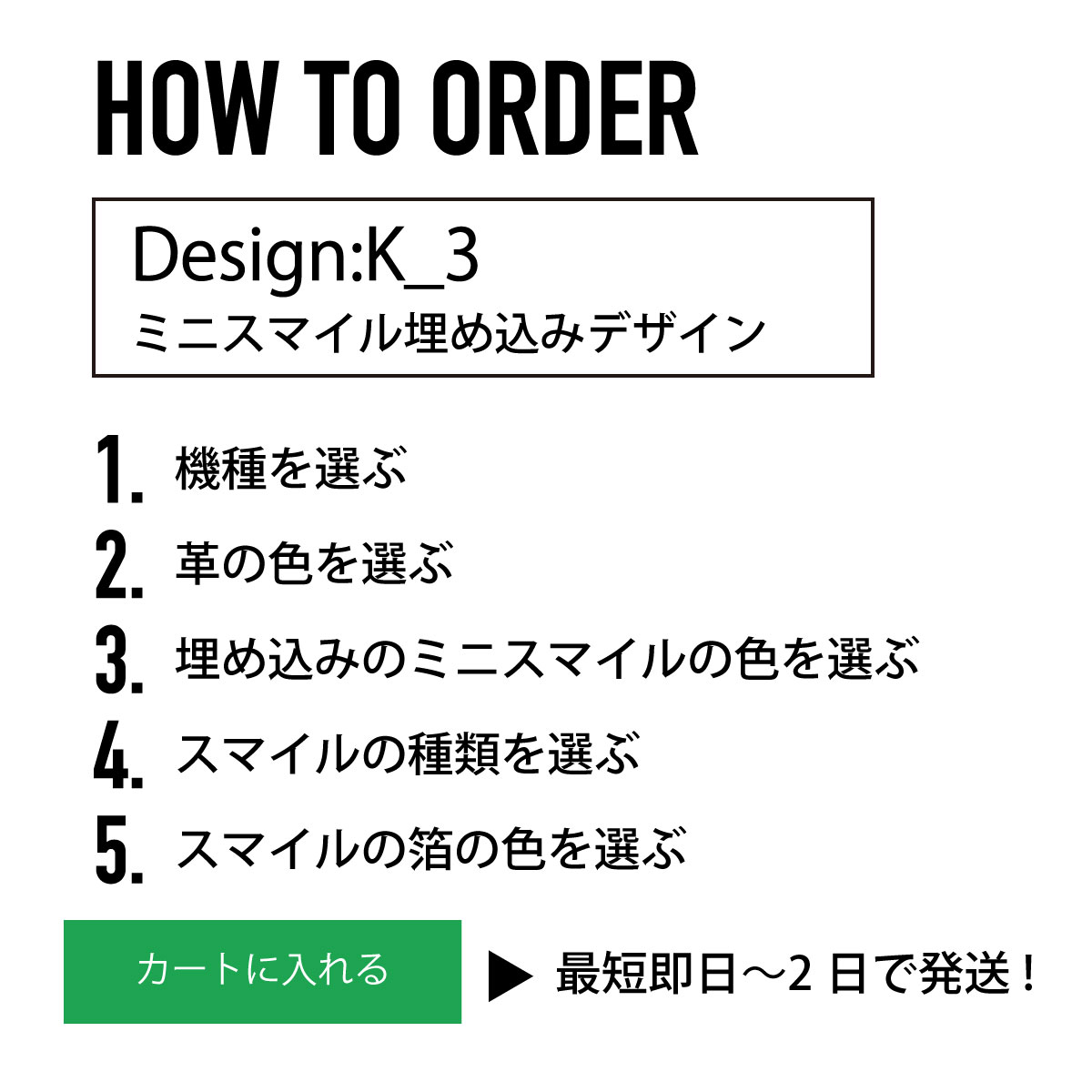 HOW TO ORDER

Design:K_3
ミニスマイル埋め込みデザイン

1. 機種を選ぶ
2. 革の色を選ぶ
3. 埋め込みのミニスマイルの色を選ぶ
4. スマイルの種類を選ぶ
5. スマイルの箔の色を選ぶ

カートに入れる ▶ 最短即日〜2 日で発送！