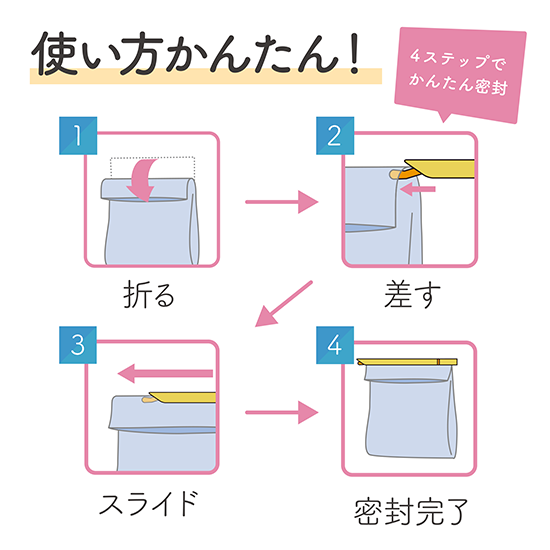 使い方かんたん！

4ステップで
かんたん密封

1

折る

2

差す

3

スライド

4

密封完了