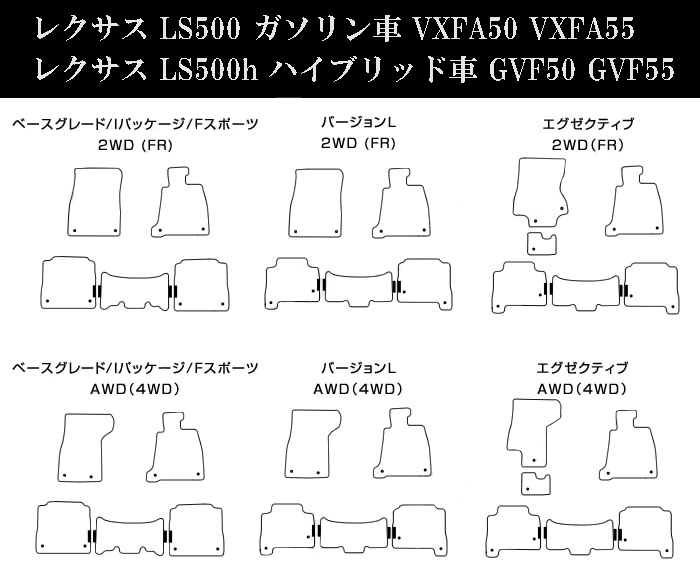 レクサス LS500 ガソリン車 VXFA50 VXFA55
レクサス LS500h ハイブリッド車 GVF50 GVF55

ベースグレード/Iパッケージ/Fスポーツ
2WD (FR)

バージョンL
2WD (FR)

エグゼクティブ
2WD(FR)

ベースグレード/Iパッケージ/Fスポーツ
AWD(4WD)

バージョンL
AWD(4WD)

エグゼクティブ
AWD(4WD)