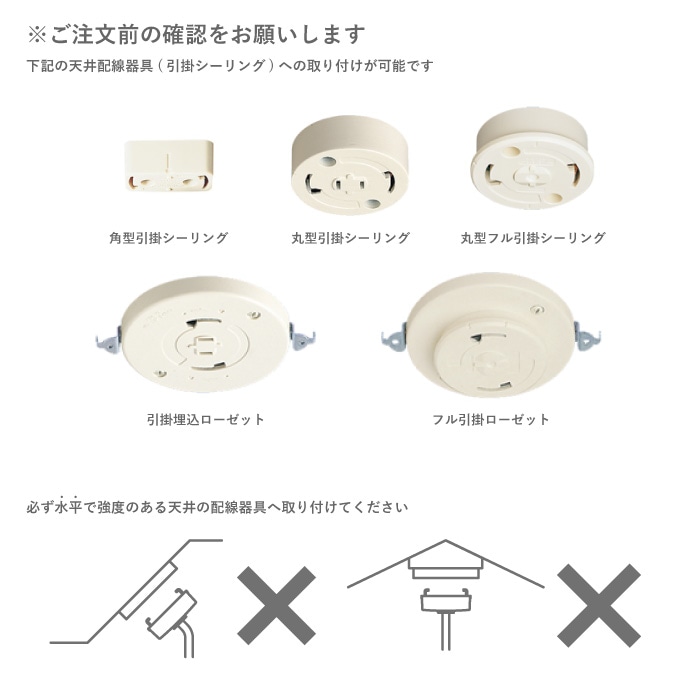 ※ご注文前の確認をお願いします
下記の天井配線器具（引掛シーリング）への取り付けが可能です

角型引掛シーリング

丸型引掛シーリング

丸型フル引掛シーリング

引掛埋込ローゼット

フル引掛ローゼット

必ず水平で強度のある天井の配線器具へ取り付けてください