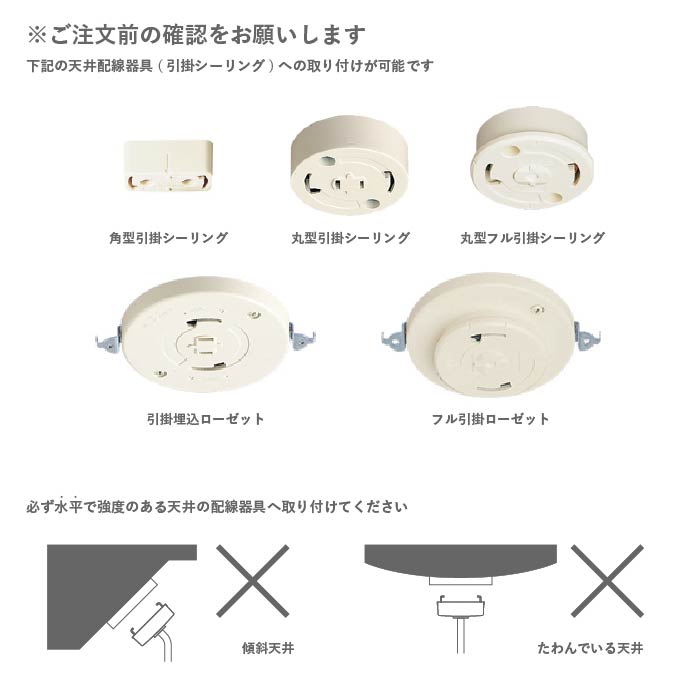 ※ご注文前の確認をお願いします

下記の天井配線器具（引掛シーリング）への取り付けが可能です

角型引掛シーリング

丸型引掛シーリング

丸型フル引掛シーリング

引掛埋込ローゼット

フル引掛ローゼット

必ず水平で強度のある天井の配線器具へ取り付けてください

傾斜天井

たわんでいる天井