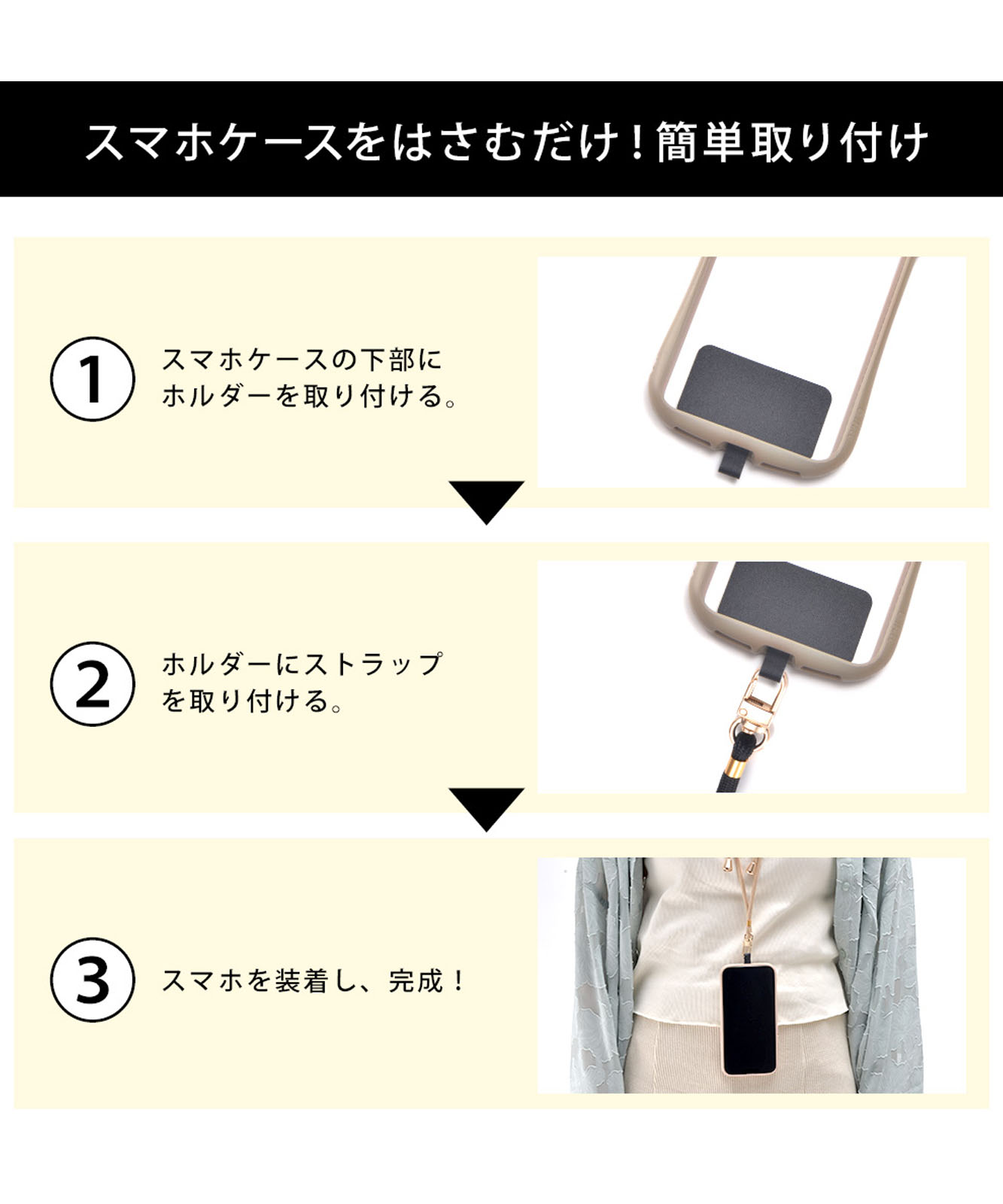 スマホケースをはさむだけ！簡単取り付け

1 スマホケースの下部にホルダーを取り付ける。

2 ホルダーにストラップを取り付ける。

3 スマホを装着し、完成！