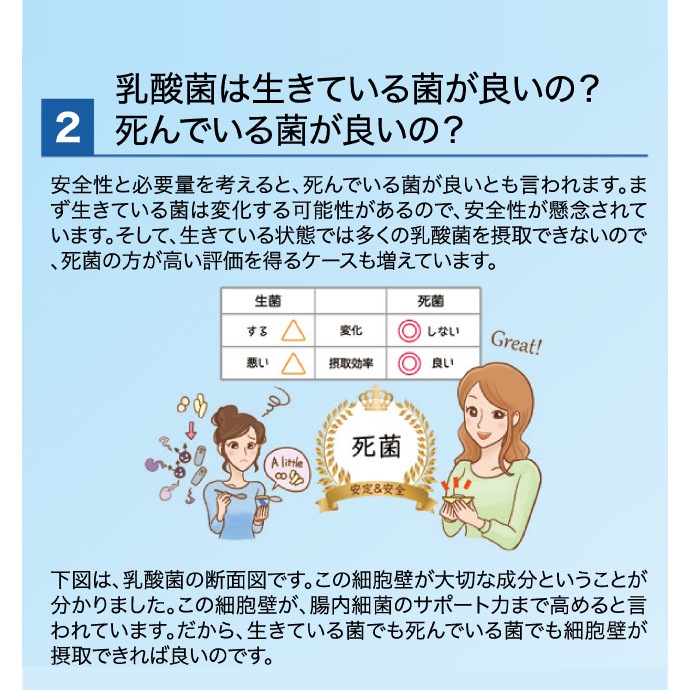 2 乳酸菌は生きている菌が良いの？死んでいる菌が良いの？

安全性と必要量を考えると、死んでいる菌が良いとも言われます。まず生きている菌は変化する可能性があるので、安全性が懸念されています。そして、生きている状態では多くの乳酸菌を摂取できないので、死菌の方が高い評価を得るケースも増えています。

| 生菌 | | 死菌 |
|---|---|---|
| する △ | 変化 | ◎ しない |
| 悪い △ | 摂取効率 | ◎ 良い |

Great!

A little

死菌

安定&安全

下図は、乳酸菌の断面図です。この細胞壁が大切な成分ということが分かりました。この細胞壁が、腸内細菌のサポート力まで高めると言われています。だから、生きている菌でも死んでいる菌でも細胞壁が摂取できれば良いのです。