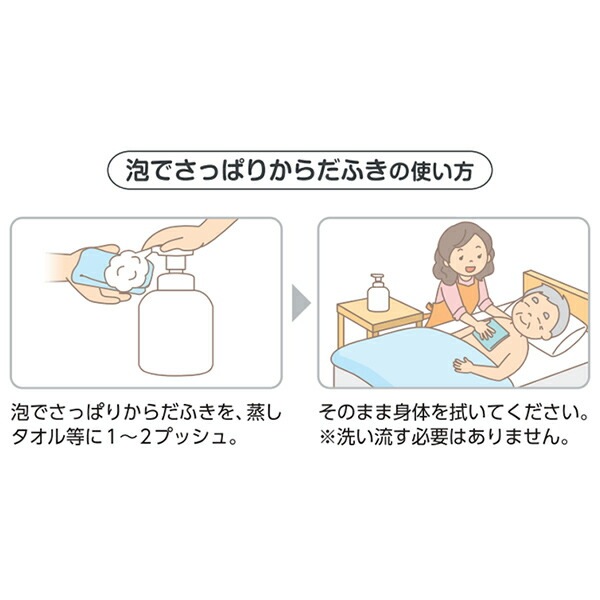 泡でさっぱりからだふきの使い方

泡でさっぱりからだふきを、蒸しタオル等に1～2プッシュ。

そのまま身体を拭いてください。
※洗い流す必要はありません。