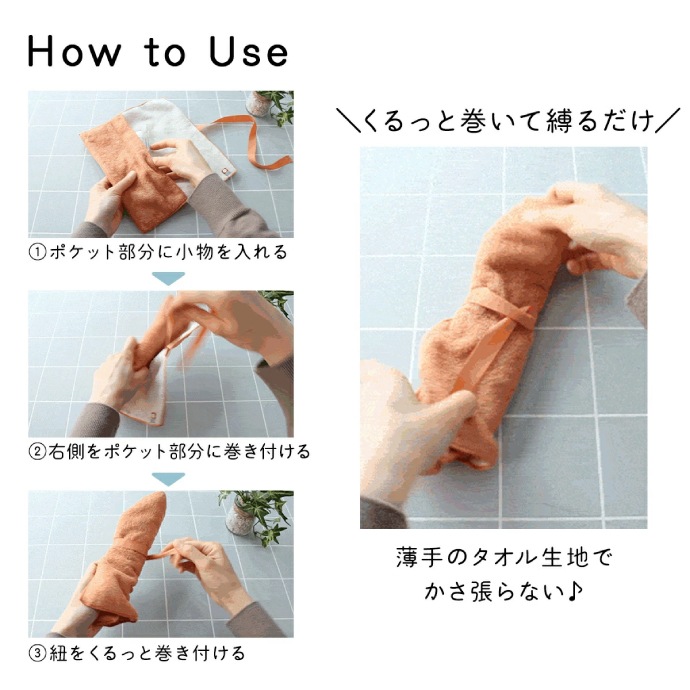 How to Use

①ポケット部分に小物を入れる

②右側をポケット部分に巻き付ける

③紐をくるっと巻き付ける

＼くるっと巻いて縛るだけ／

薄手のタオル生地で
かさ張らない♪