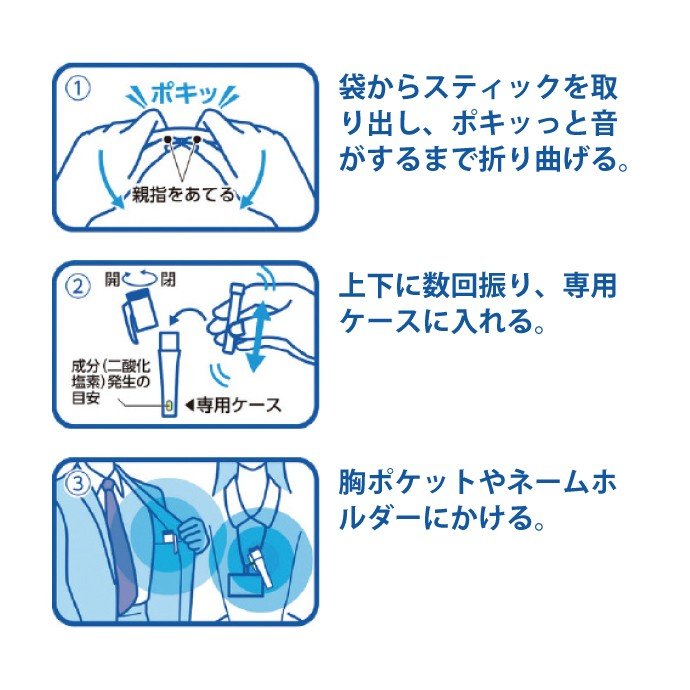 ①
ポキッ
親指をあてる

袋からスティックを取り出し、ポキッっと音がするまで折り曲げる。

②
開 閉
成分（二酸化塩素）発生の目安
◀専用ケース

上下に数回振り、専用ケースに入れる。

③

胸ポケットやネームホルダーにかける。