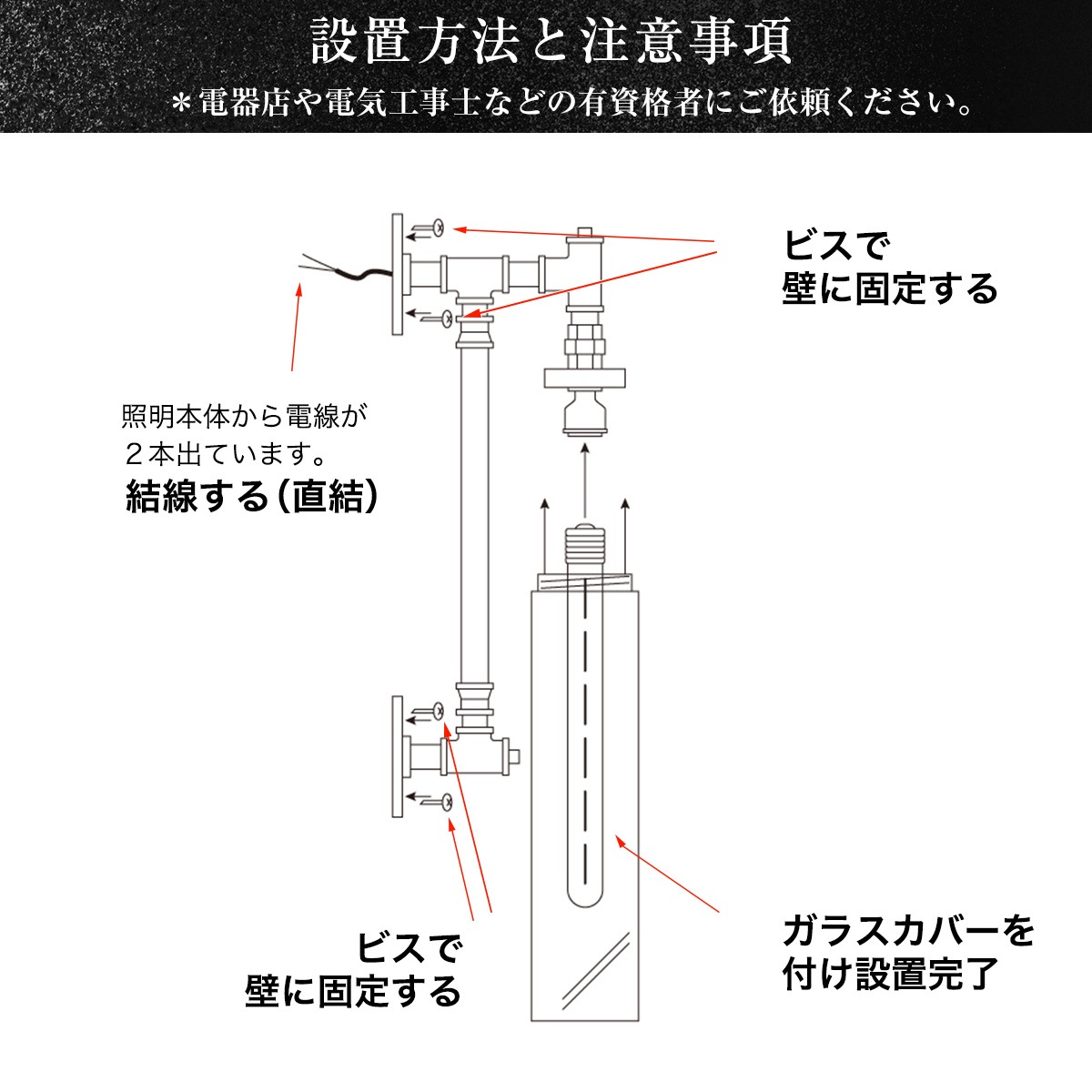 設置方法と注意事項
＊電器店や電気工事士などの有資格者にご依頼ください。

ビスで
壁に固定する

照明本体から電線が
２本出ています。
結線する（直結）

ビスで
壁に固定する

ガラスカバーを
付け設置完了