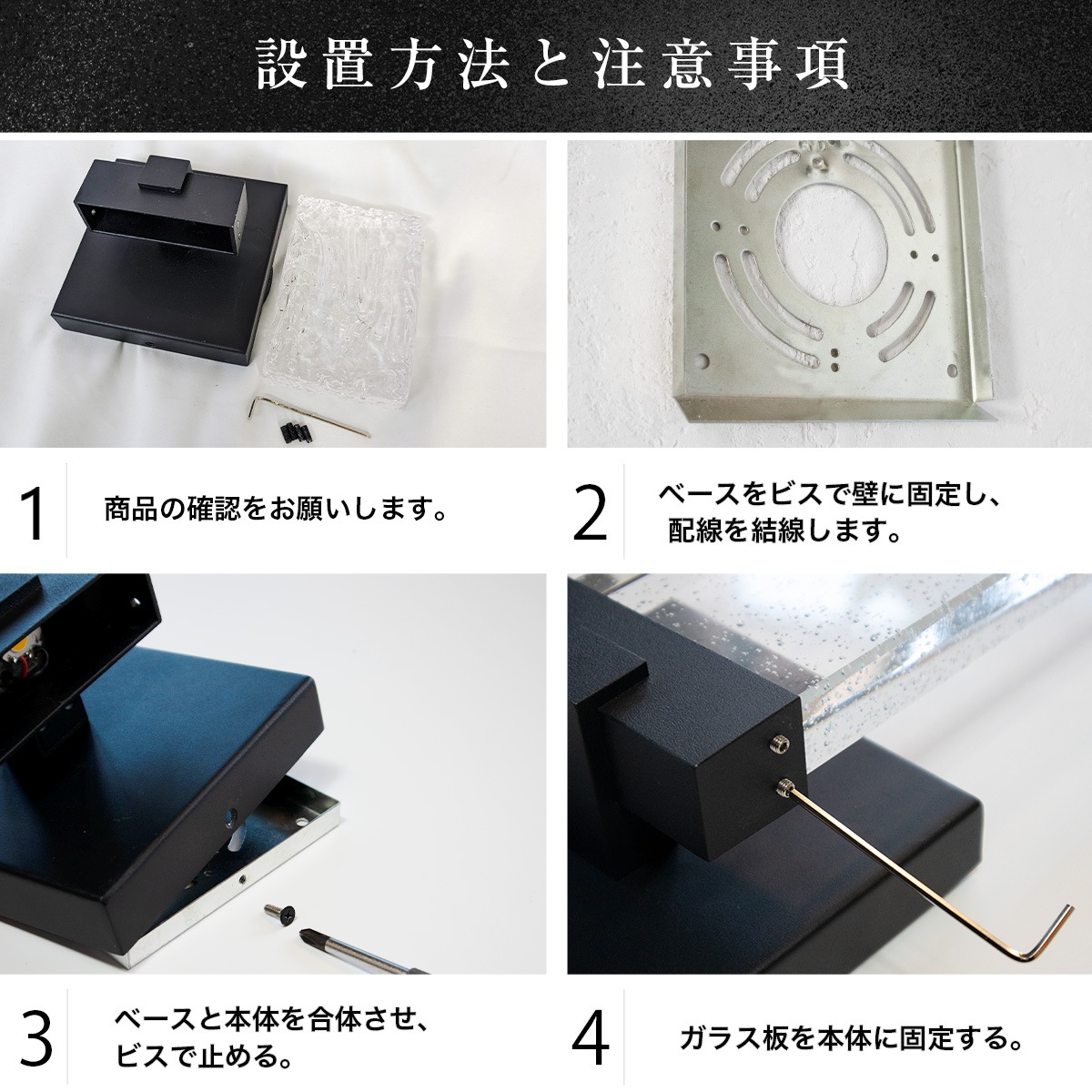 設置方法と注意事項

1
商品の確認をお願いします。

2
ベースをビスで壁に固定し、配線を結線します。

3
ベースと本体を合体させ、ビスで止める。

4
ガラス板を本体に固定する。