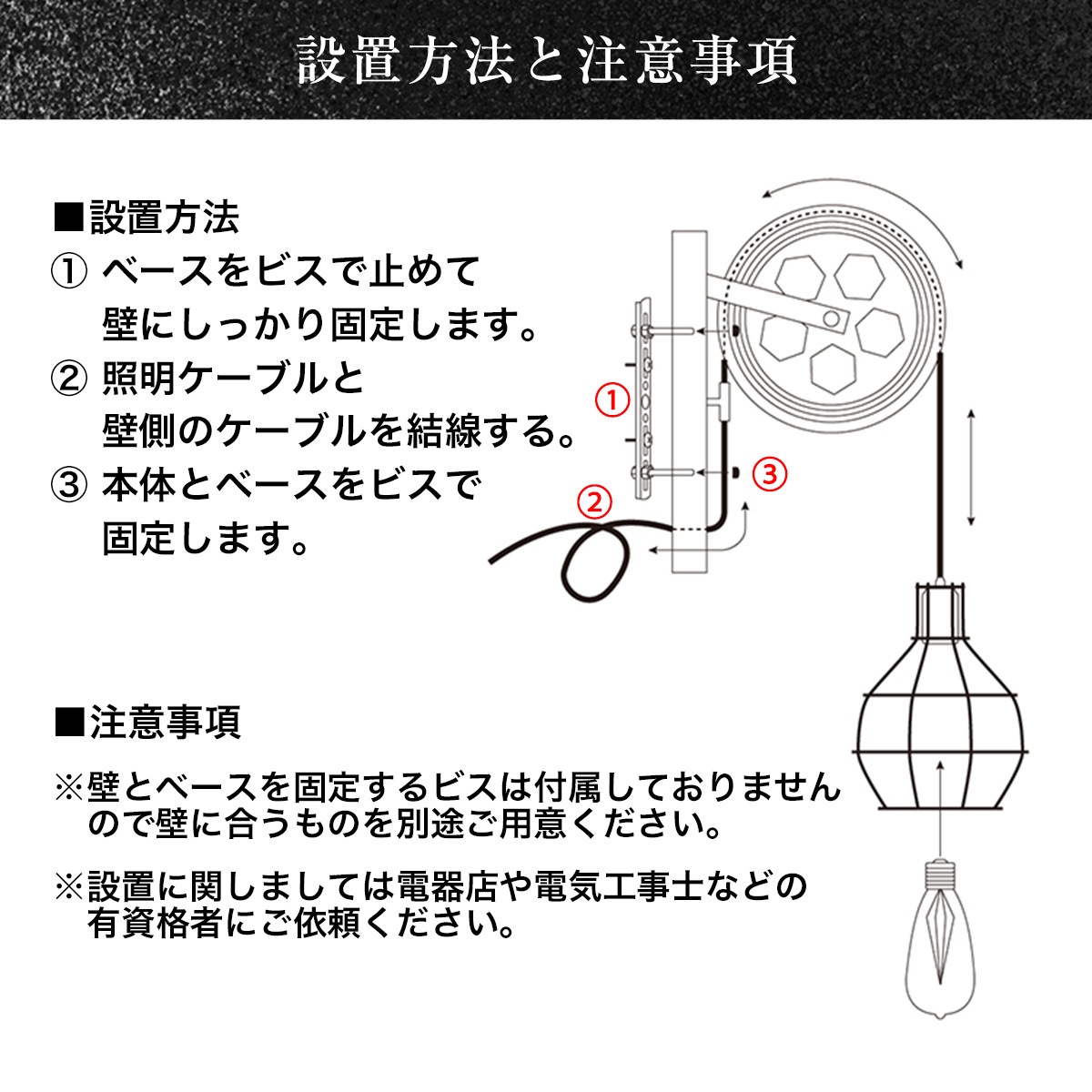 設置方法と注意事項

■設置方法
① ベースをビスで止めて壁にしっかり固定します。
② 照明ケーブルと壁側のケーブルを結線する。
③ 本体とベースをビスで固定します。

①
②
③

■注意事項
※壁とベースを固定するビスは付属しておりませんので壁に合うものを別途ご用意ください。

※設置に関しましては電器店や電気工事士などの有資格者にご依頼ください。