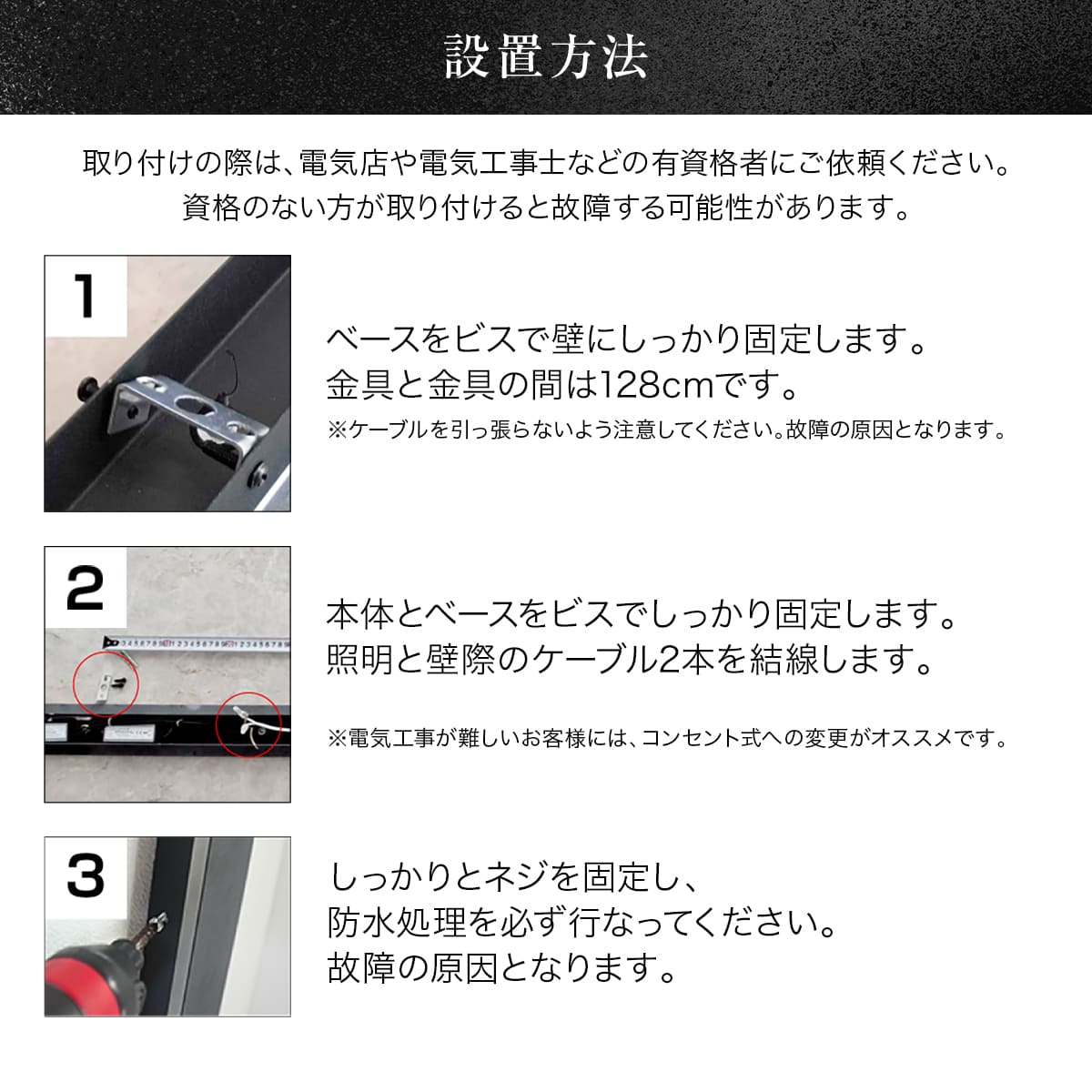 設置方法

取り付けの際は、電気店や電気工事士などの有資格者にご依頼ください。
資格のない方が取り付けると故障する可能性があります。

1

ベースをビスで壁にしっかり固定します。
金具と金具の間は128cmです。
※ケーブルを引っ張らないよう注意してください。故障の原因となります。

2

本体とベースをビスでしっかり固定します。
照明と壁際のケーブル2本を結線します。

※電気工事が難しいお客様には、コンセント式への変更がオススメです。

3

しっかりとネジを固定し、
防水処理を必ず行なってください。
故障の原因となります。