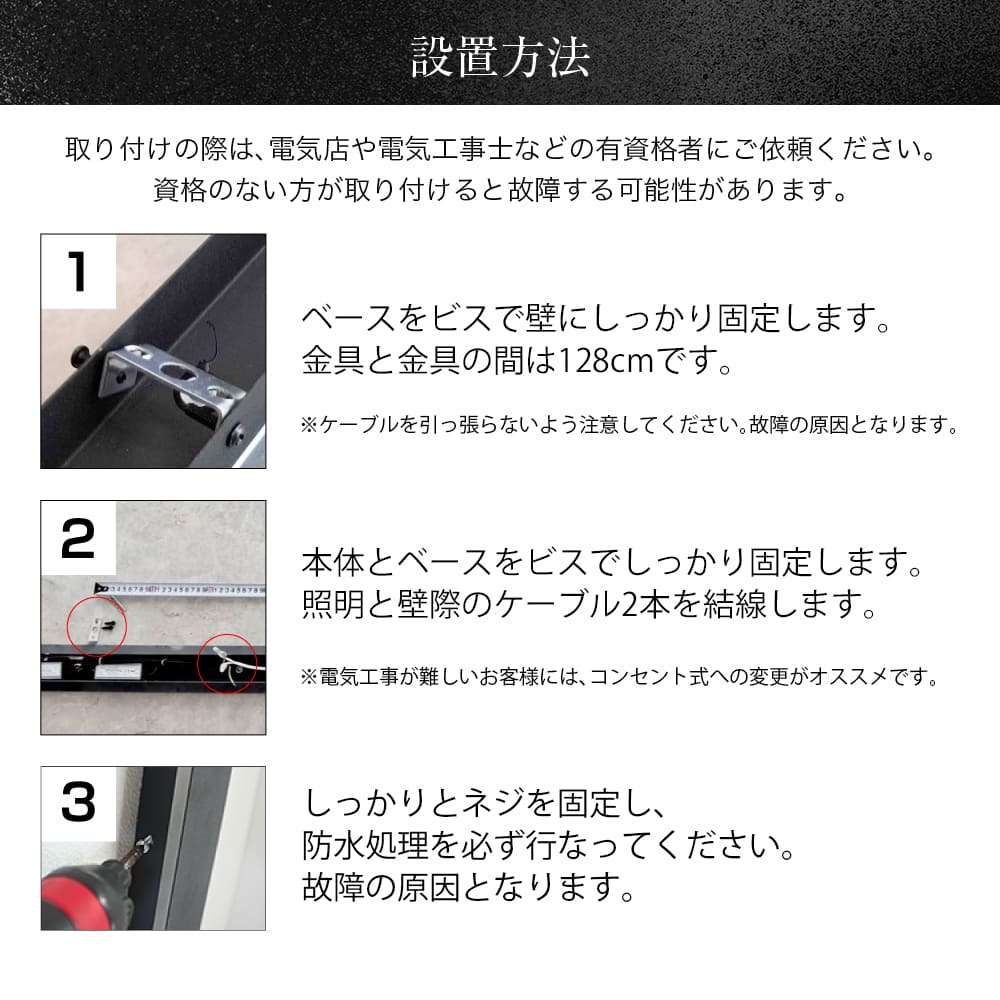 設置方法

取り付けの際は、電気店や電気工事士などの有資格者にご依頼ください。
資格のない方が取り付けると故障する可能性があります。

1

ベースをビスで壁にしっかり固定します。
金具と金具の間は128cmです。

※ケーブルを引っ張らないよう注意してください。故障の原因となります。

2

本体とベースをビスでしっかり固定します。
照明と壁際のケーブル2本を結線します。

※電気工事が難しいお客様には、コンセント式への変更がオススメです。

3

しっかりとネジを固定し、
防水処理を必ず行なってください。
故障の原因となります。