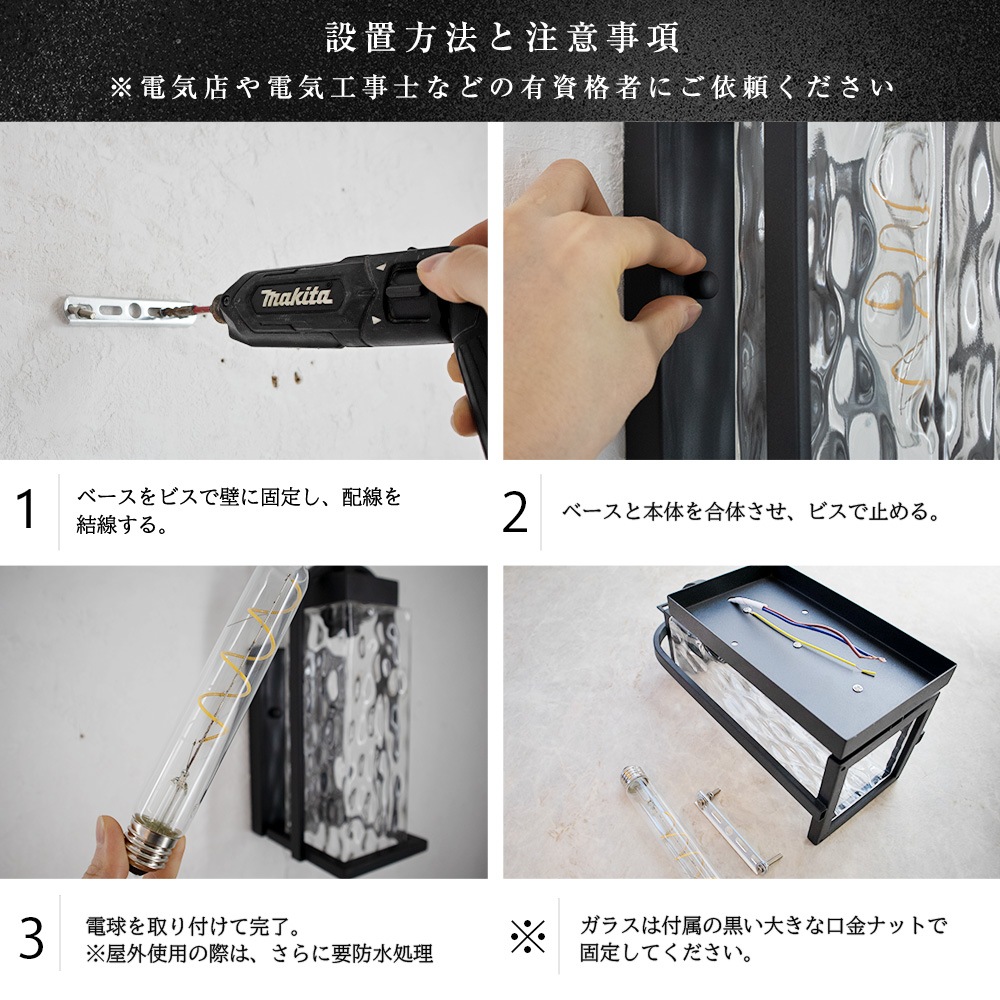 設置方法と注意事項
※電気店や電気工事士などの有資格者にご依頼ください

makita

1
ベースをビスで壁に固定し、配線を結線する。

2
ベースと本体を合体させ、ビスで止める。

3
電球を取り付けて完了。
※屋外使用の際は、さらに要防水処理

※
ガラスは付属の黒い大きな口金ナットで固定してください。