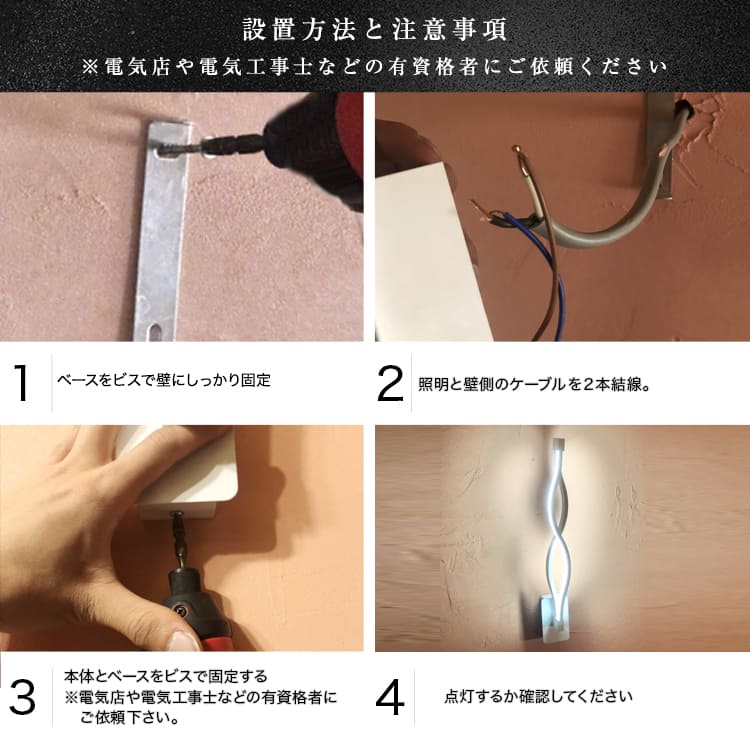 設置方法と注意事項
※電気店や電気工事士などの有資格者にご依頼ください

1
ベースをビスで壁にしっかり固定

2
照明と壁側のケーブルを２本結線。

3
本体とベースをビスで固定する
※電気店や電気工事士などの有資格者にご依頼下さい。

4
点灯するか確認してください