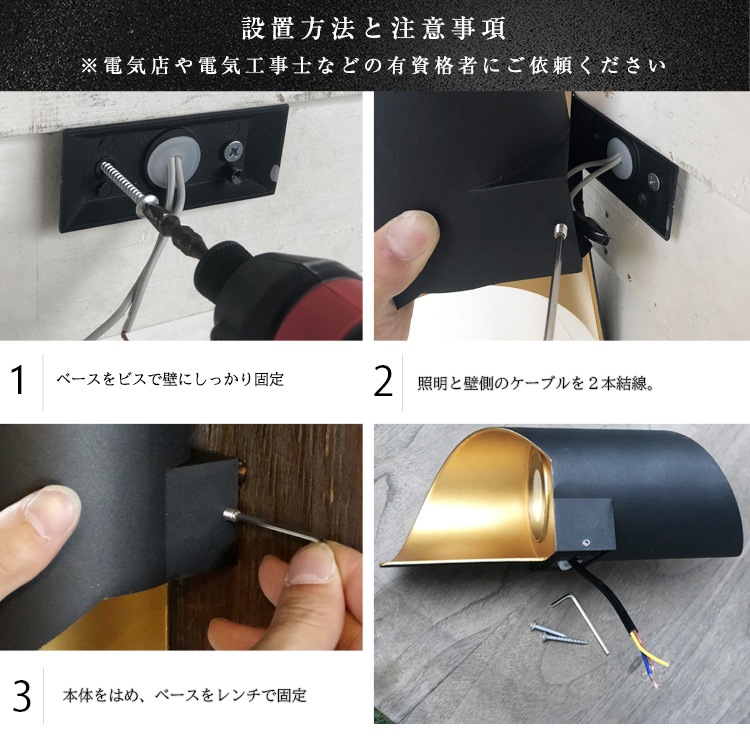 設置方法と注意事項
※電気店や電気工事士などの有資格者にご依頼ください

1 ベースをビスで壁にしっかり固定

2 照明と壁側のケーブルを２本結線。

3 本体をはめ、ベースをレンチで固定