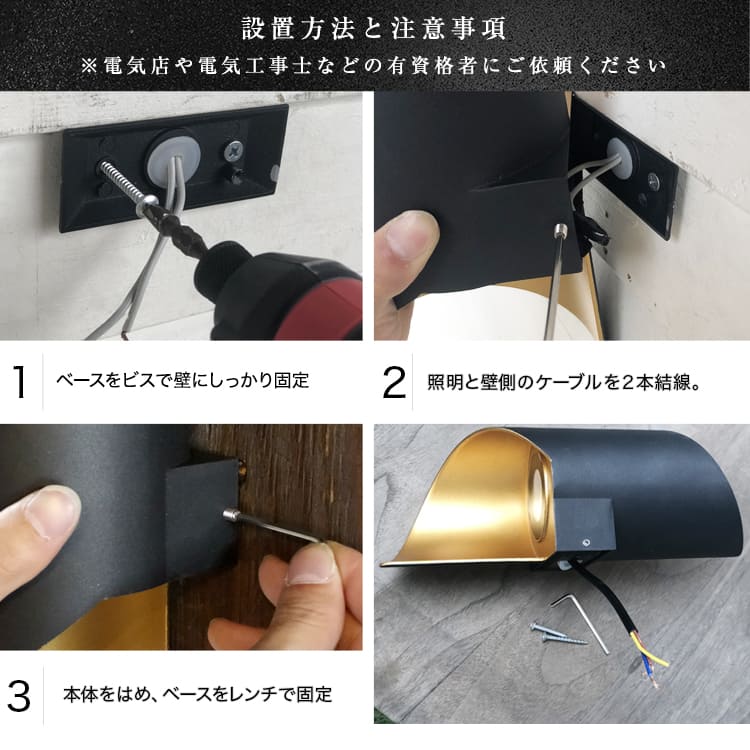 設置方法と注意事項
※電気店や電気工事士などの有資格者にご依頼ください

1 ベースをビスで壁にしっかり固定

2 照明と壁側のケーブルを２本結線。

3 本体をはめ、ベースをレンチで固定