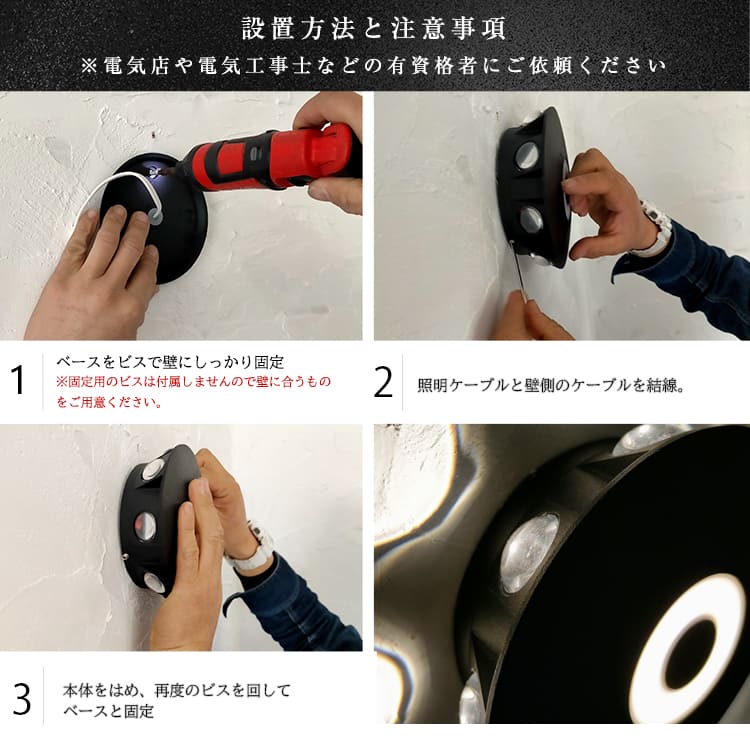 設置方法と注意事項
※電気店や電気工事士などの有資格者にご依頼ください

1
ベースをビスで壁にしっかり固定
※固定用のビスは付属しませんので壁に合うものをご用意ください。

2
照明ケーブルと壁側のケーブルを結線。

3
本体をはめ、再度のビスを回してベースと固定