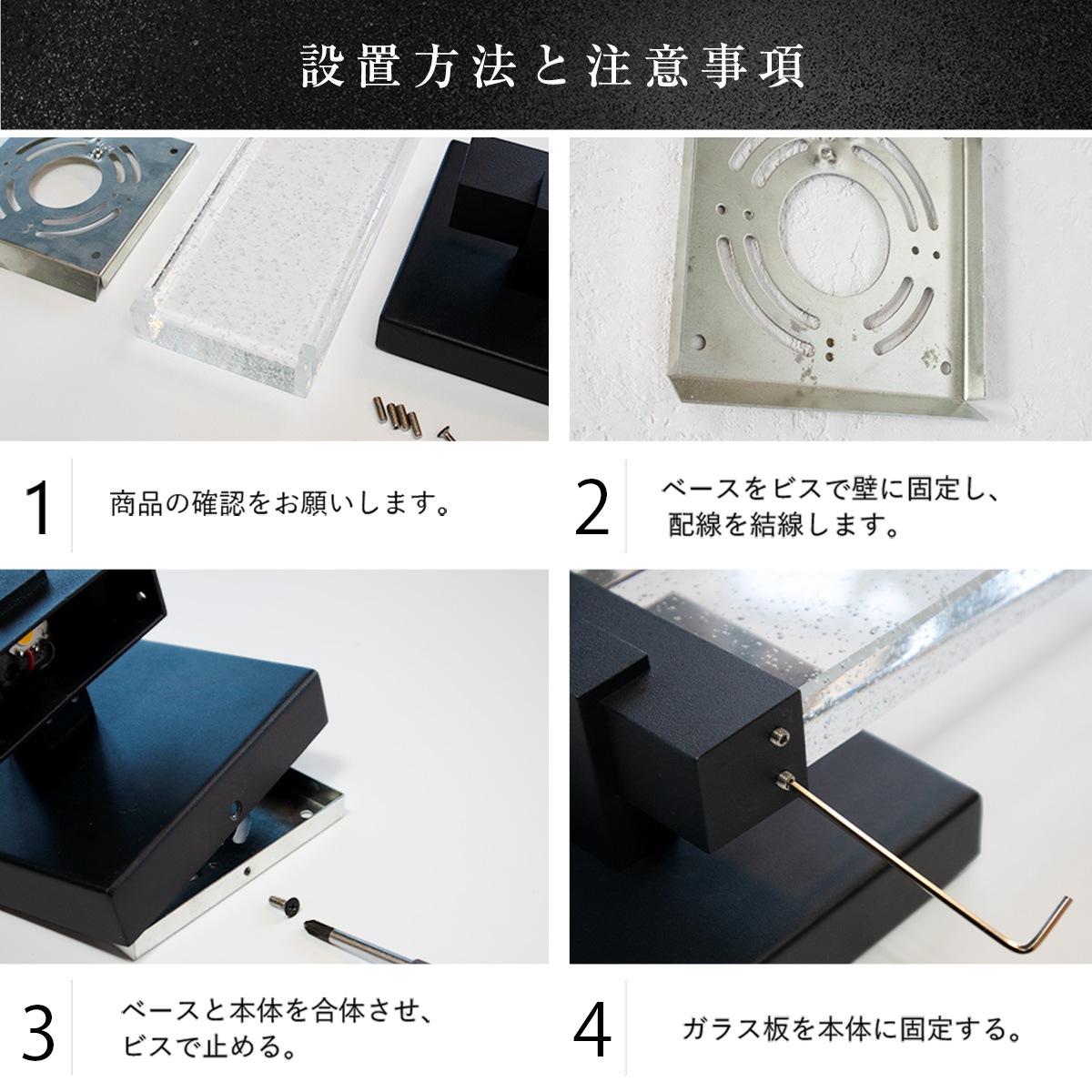 設置方法と注意事項

1 商品の確認をお願いします。

2 ベースをビスで壁に固定し、配線を結線します。

3 ベースと本体を合体させ、ビスで止める。

4 ガラス板を本体に固定する。