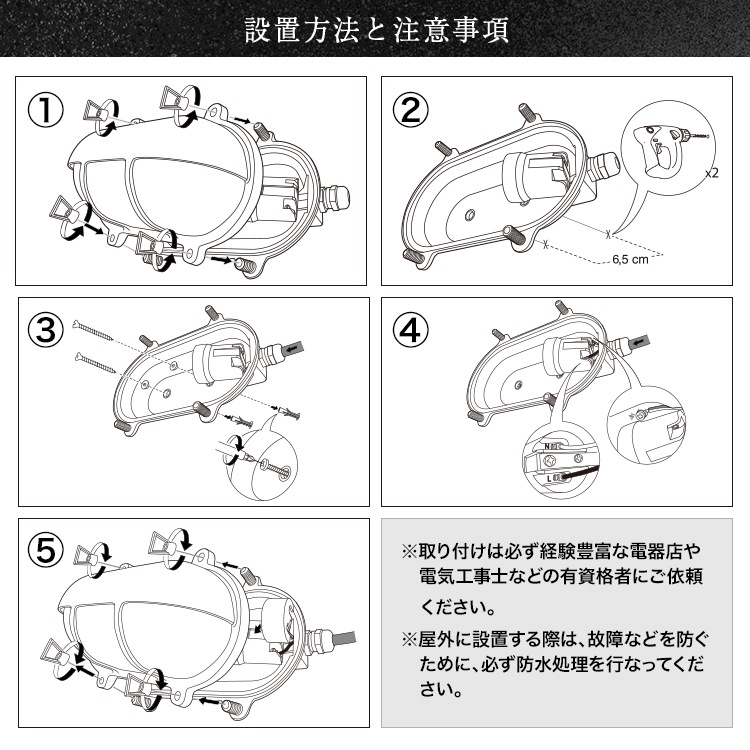 設置方法と注意事項

①

②

x2

6,5 cm

③

④

N

L

⑤

※取り付けは必ず経験豊富な電器店や電気工事士などの有資格者にご依頼ください。

※屋外に設置する際は、故障などを防ぐために、必ず防水処理を行なってください。