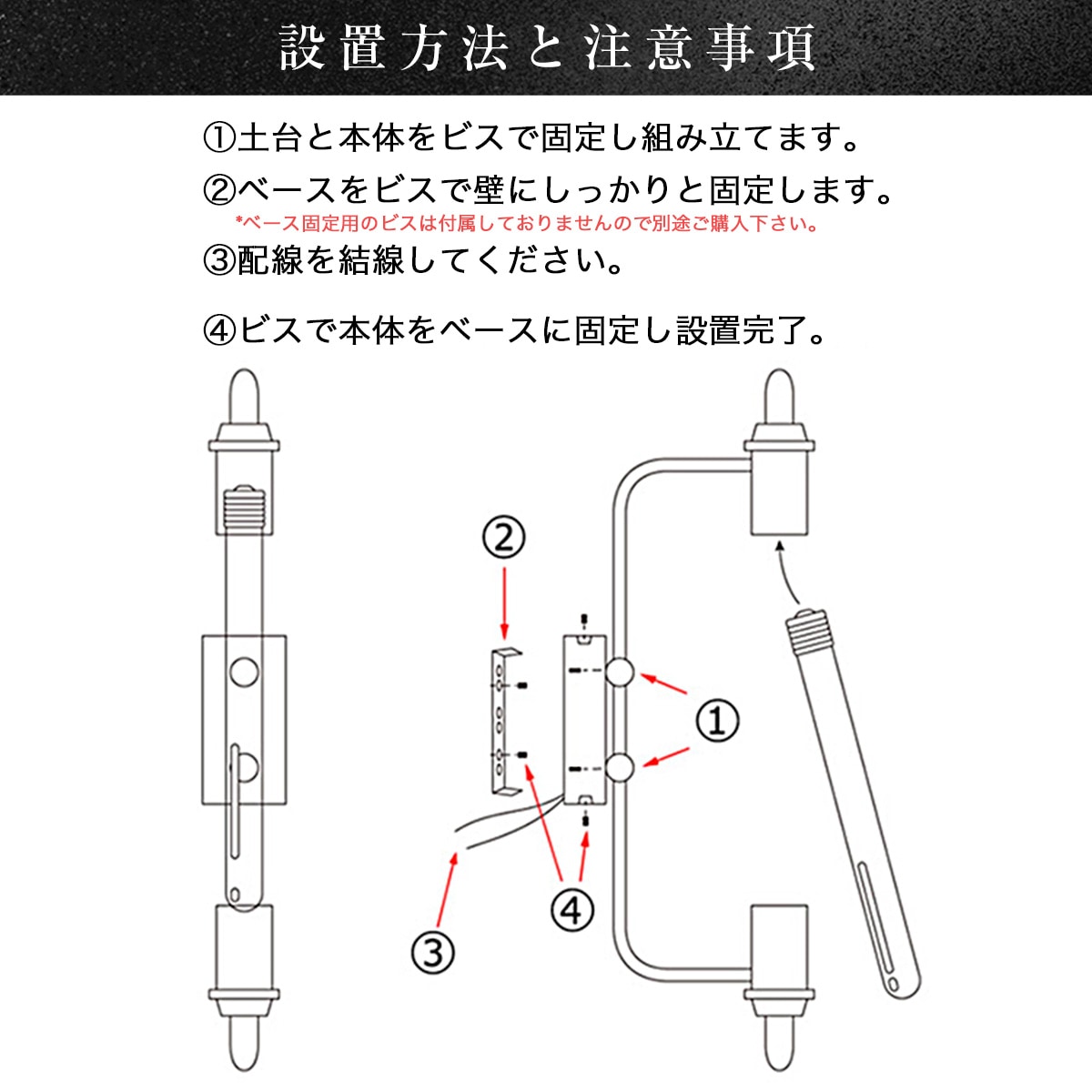 設置方法と注意事項

①土台と本体をビスで固定し組み立てます。

②ベースをビスで壁にしっかりと固定します。
*ベース固定用のビスは付属しておりませんので別途ご購入下さい。

③配線を結線してください。

④ビスで本体をベースに固定し設置完了。

②

①

④

③