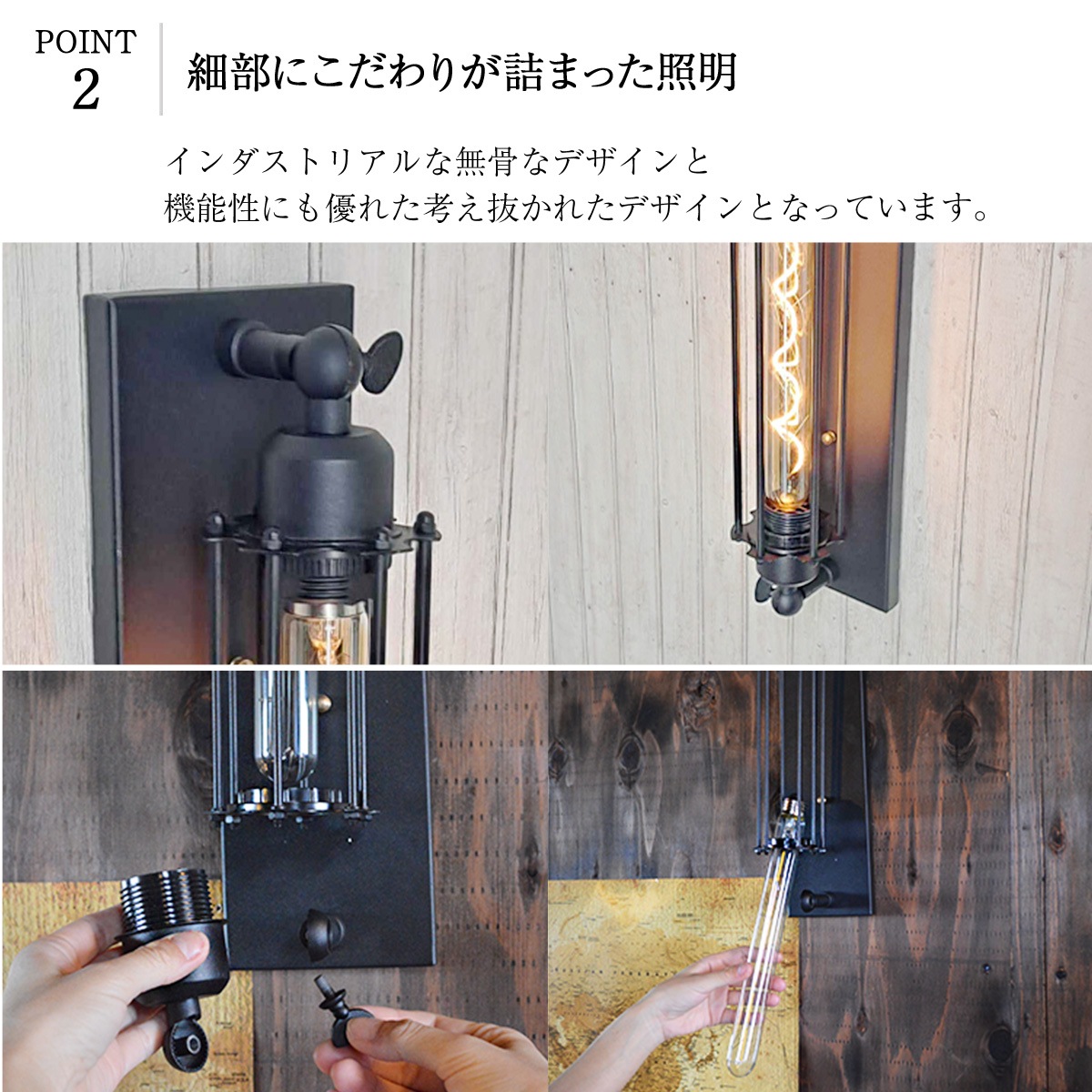 POINT
2

細部にこだわりが詰まった照明

インダストリアルな無骨なデザインと
機能性にも優れた考え抜かれたデザインとなっています。