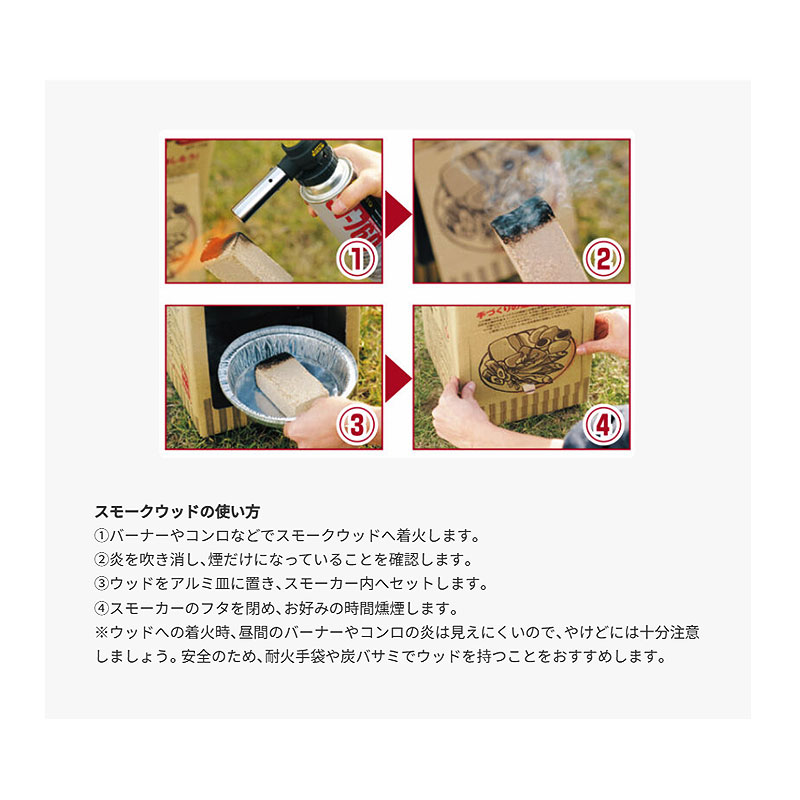 ①

②

③

④

スモークウッドの使い方
①バーナーやコンロなどでスモークウッドへ着火します。
②炎を吹き消し、煙だけになっていることを確認します。
③ウッドをアルミ皿に置き、スモーカー内へセットします。
④スモーカーのフタを閉め、お好みの時間燻煙します。
※ウッドへの着火時、昼間のバーナーやコンロの炎は見えにくいので、やけどには十分注意しましょう。安全のため、耐火手袋や炭バサミでウッドを持つことをおすすめします。