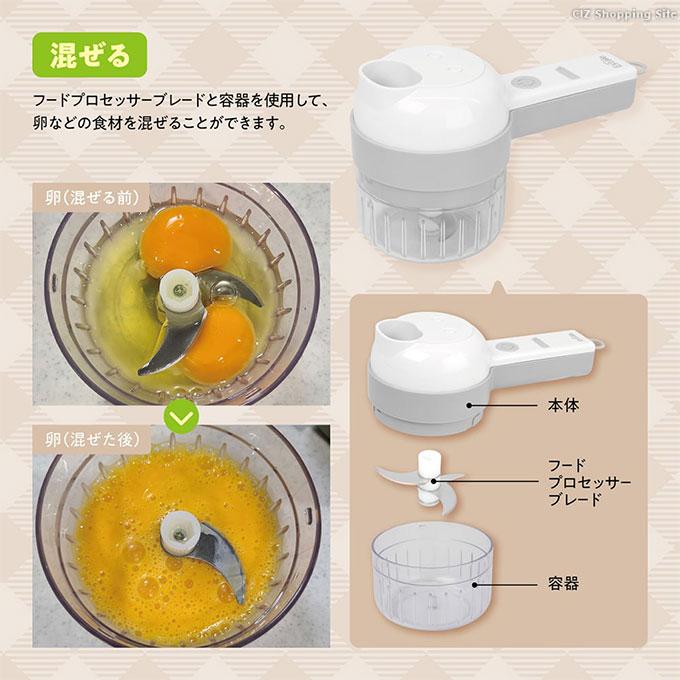 CIZ Shopping Site

混ぜる

フードプロセッサーブレードと容器を使用して、卵などの食材を混ぜることができます。

卵(混ぜる前)

卵(混ぜた後)

本体

フード
プロセッサー
ブレード

容器