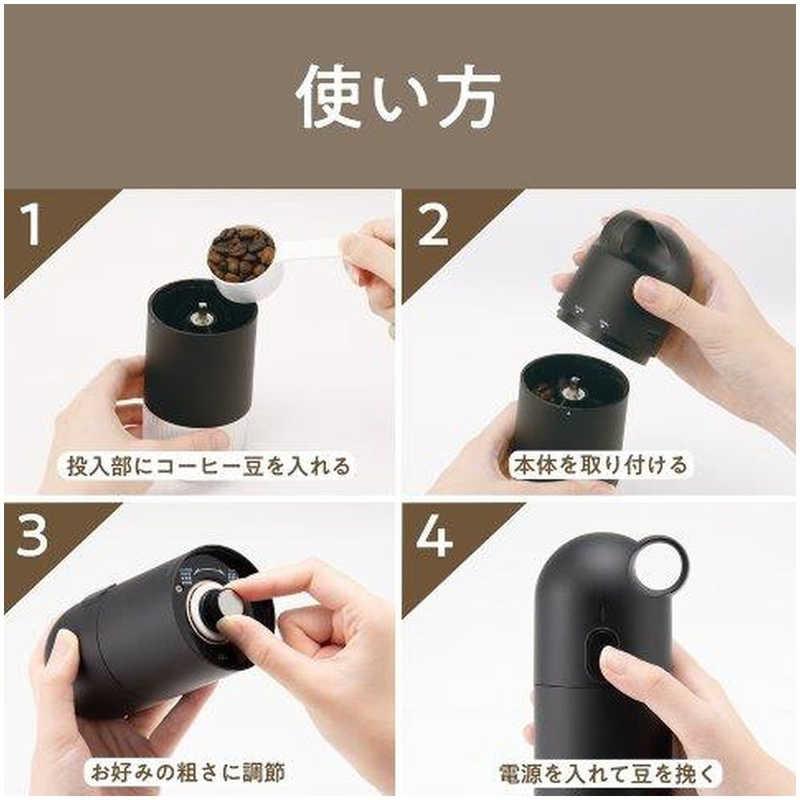 使い方

1
投入部にコーヒー豆を入れる

2
本体を取り付ける

3
お好みの粗さに調節

4
電源を入れて豆を挽く