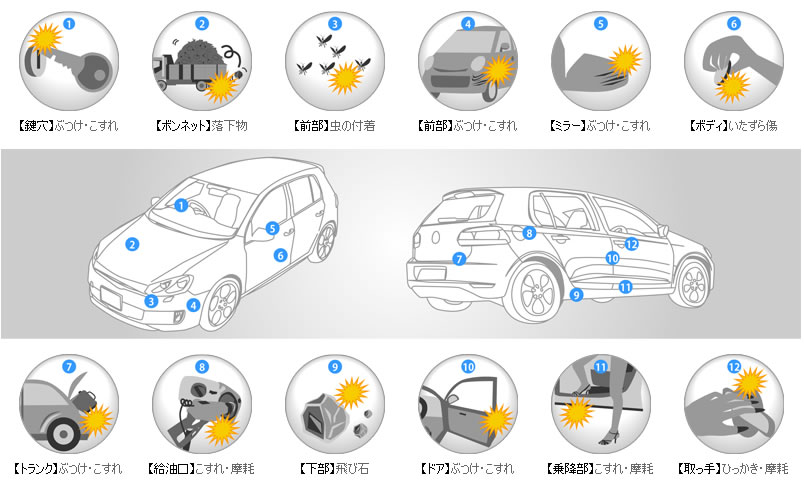 1
【鍵穴】ぶつけ・こすれ

2
【ボンネット】落下物

3
【前部】虫の付着

4
【前部】ぶつけ・こすれ

5
【ミラー】ぶつけ・こすれ

6
【ボディ】いたずら傷

1 2 3 4 5 6

7 8 9 10 11 12

7
【トランク】ぶつけ・こすれ

8
【給油口】こすれ・摩耗

9
【下部】飛び石

10
【ドア】ぶつけ・こすれ

11
【乗降部】こすれ・摩耗

12
【取っ手】ひっかき・摩耗