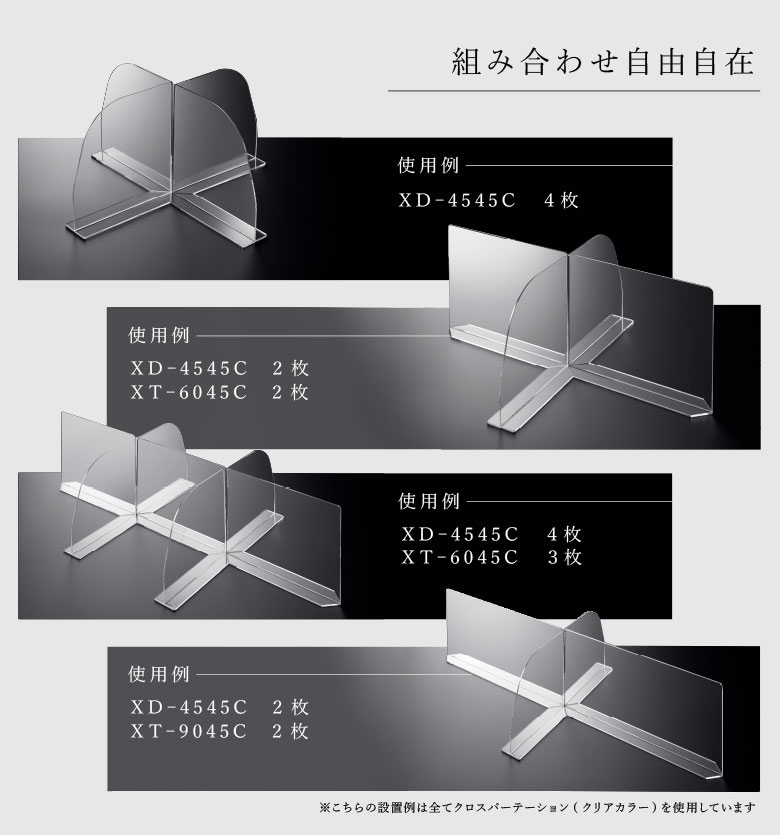 組み合わせ自由自在

使用例
XD-4545C　4枚

使用例
XD-4545C　2枚
XT-6045C　2枚

使用例
XD-4545C　4枚
XT-6045C　3枚

使用例
XD-4545C　2枚
XT-9045C　2枚

※こちらの設置例は全てクロスパーテーション（クリアカラー）を使用しています