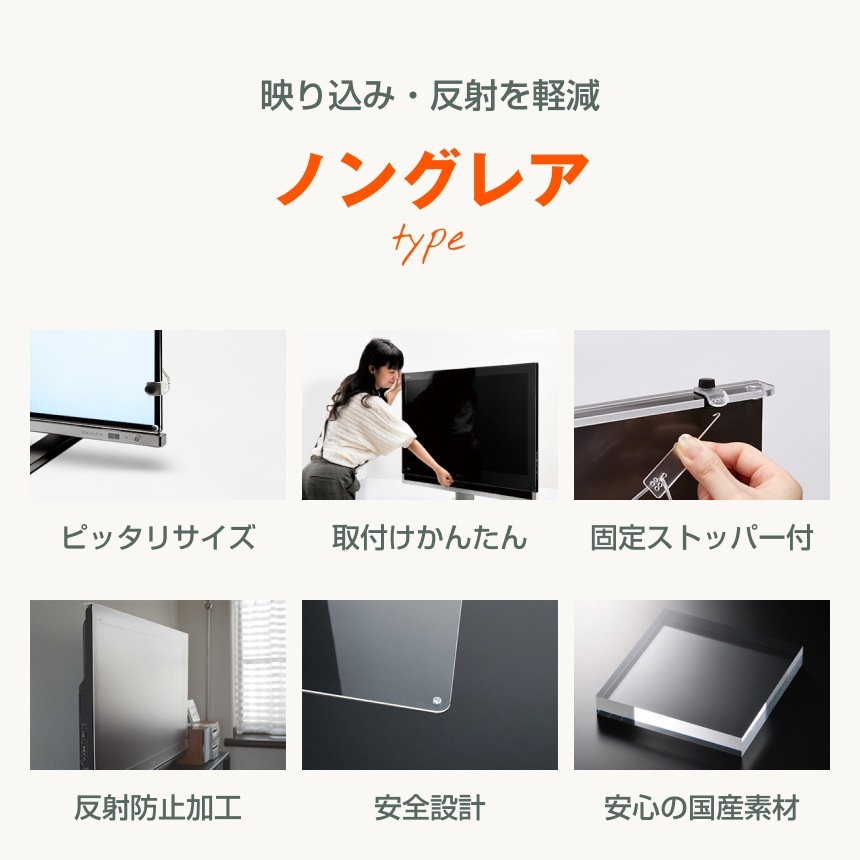 映り込み・反射を軽減

ノングレア

type

ピッタリサイズ

取付けかんたん

固定ストッパー付

反射防止加工

安全設計

安心の国産素材