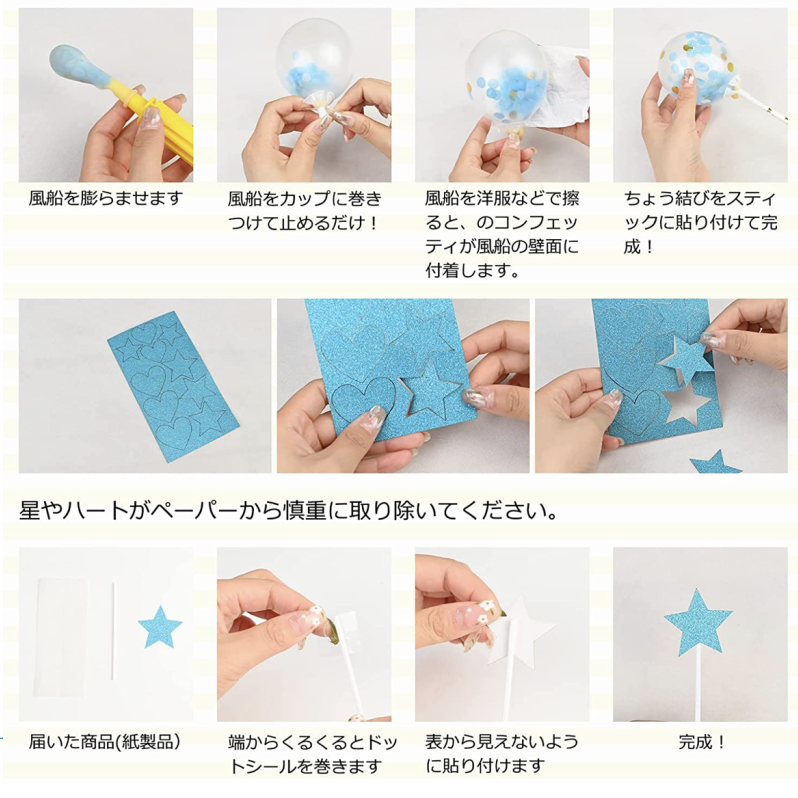 風船を膨らませます

風船をカップに巻きつけて止めるだけ！

風船を洋服などで擦ると、のコンフェッティが風船の壁面に付着します。

ちょう結びをスティックに貼り付けて完成！

星やハートがペーパーから慎重に取り除いてください。

届いた商品(紙製品)

端からくるくるとドットシールを巻きます

表から見えないように貼り付けます

完成！