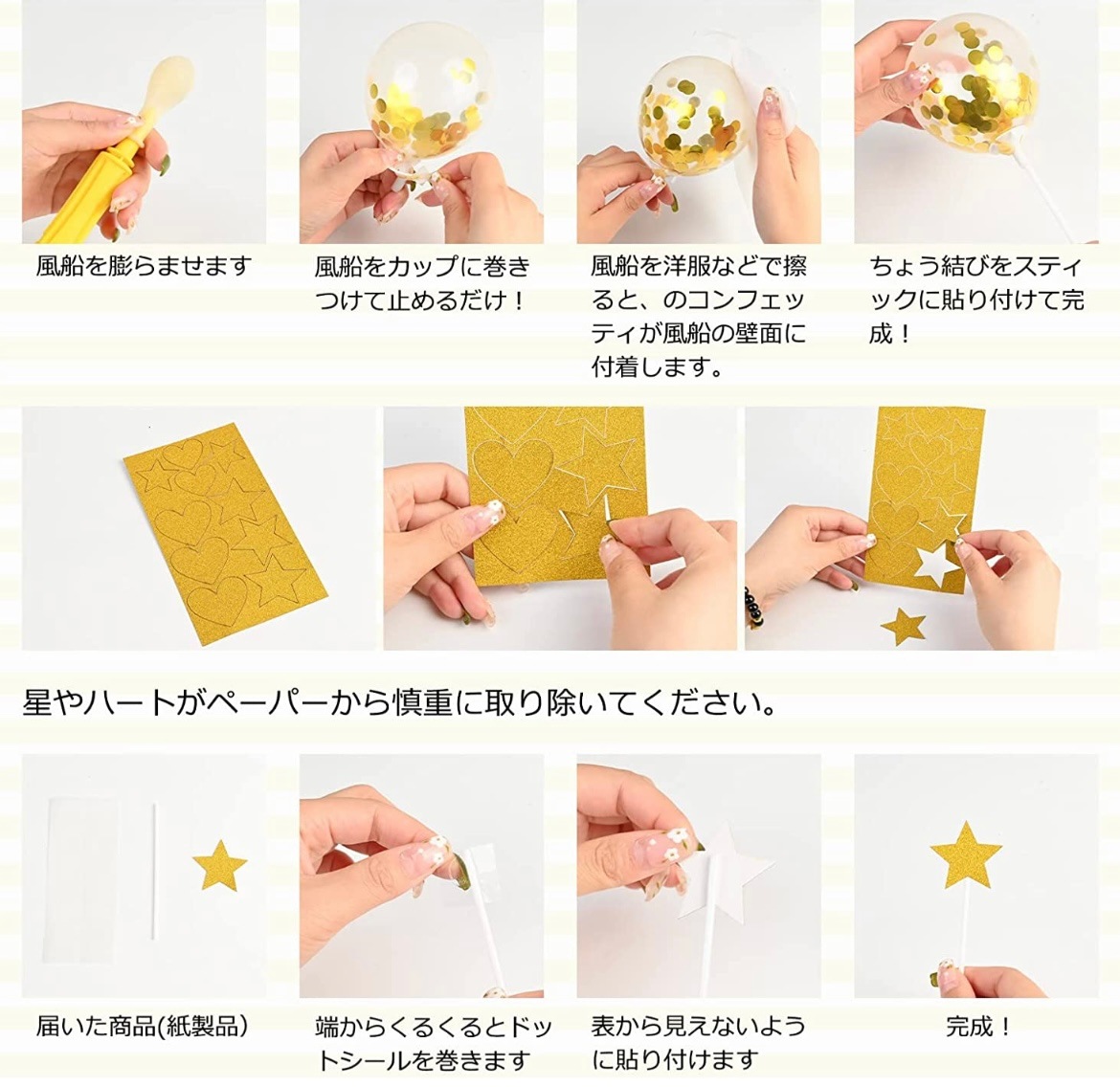 風船を膨らませます

風船をカップに巻きつけて止めるだけ！

風船を洋服などで擦ると、のコンフェッティが風船の壁面に付着します。

ちょう結びをスティックに貼り付けて完成！

星やハートがペーパーから慎重に取り除いてください。

届いた商品(紙製品)

端からくるくるとドットシールを巻きます

表から見えないように貼り付けます

完成！