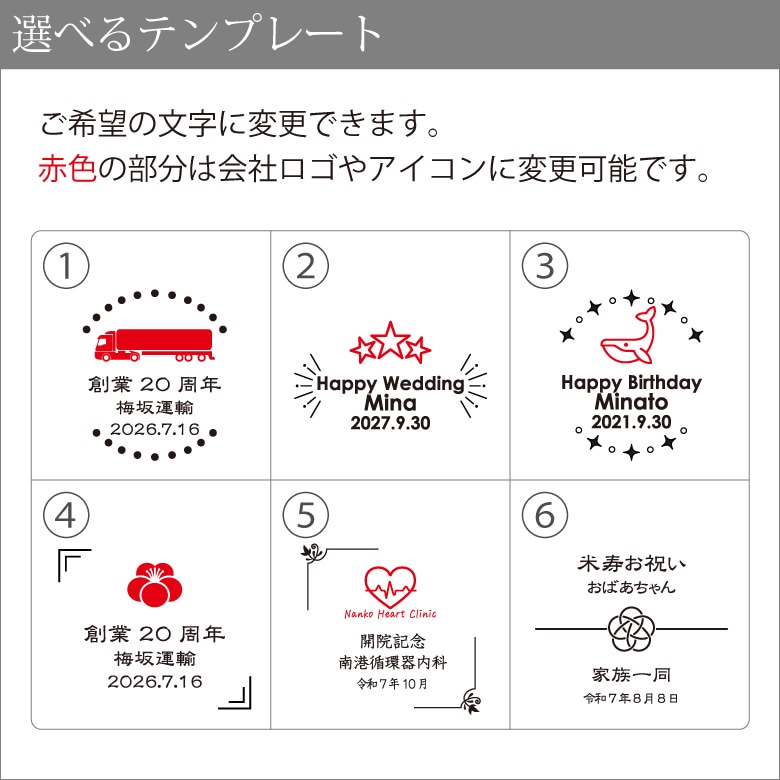 選べるテンプレート

ご希望の文字に変更できます。
赤色の部分は会社ロゴやアイコンに変更可能です。

①
創業 20 周年
梅坂運輸
2026.7.16

②
Happy Wedding
Mina
2027.9.30

③
Happy Birthday
Minato
2021.9.30

④
創業 20 周年
梅坂運輸
2026.7.16

⑤
Nanko Heart Clinic
開院記念
南港循環器内科
令和７年１０月

⑥
米寿お祝い
おばあちゃん
家族一同
令和７年８月８日