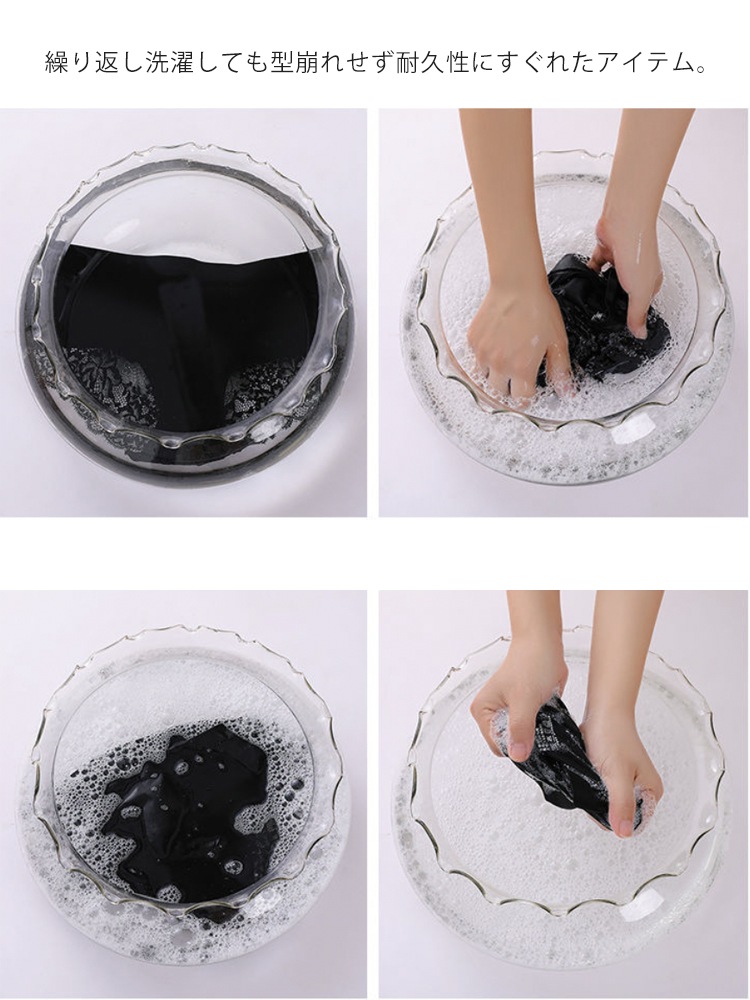 繰り返し洗濯しても型崩れせず耐久性にすぐれたアイテム。