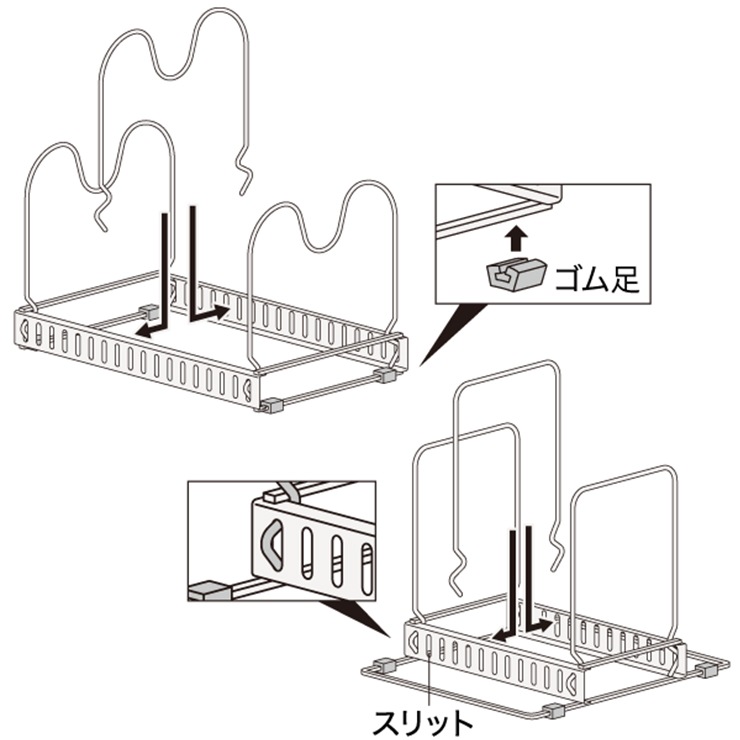 ゴム足

スリット