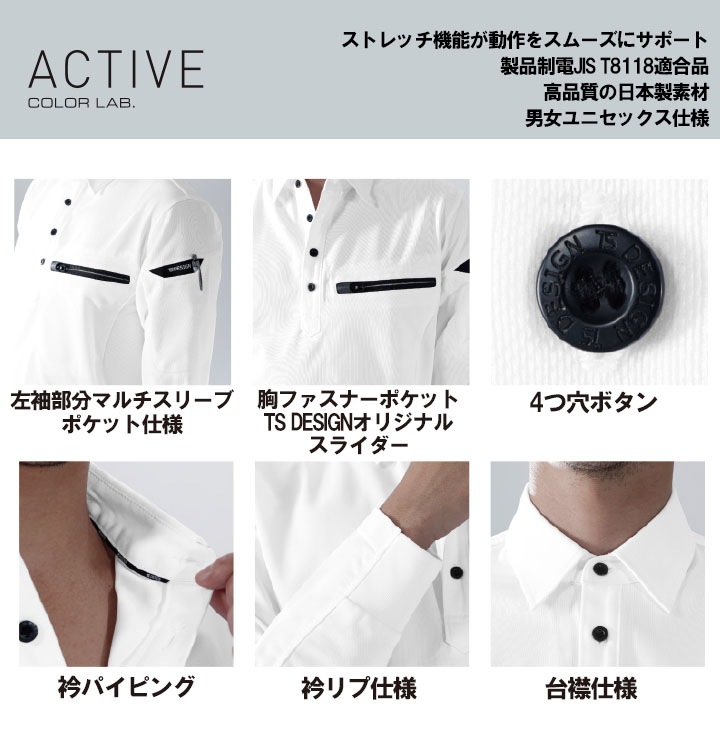 ACTIVE
COLOR LAB.

ストレッチ機能が動作をスムーズにサポート
製品制電JIS T8118適合品
高品質の日本製素材
男女ユニセックス仕様

TS DESIGN

左袖部分マルチスリーブポケット仕様

胸ファスナーポケット
TS DESIGNオリジナルスライダー

TS DESIGN TS DESIGN

4つ穴ボタン

衿パイピング

衿リブ仕様

台襟仕様