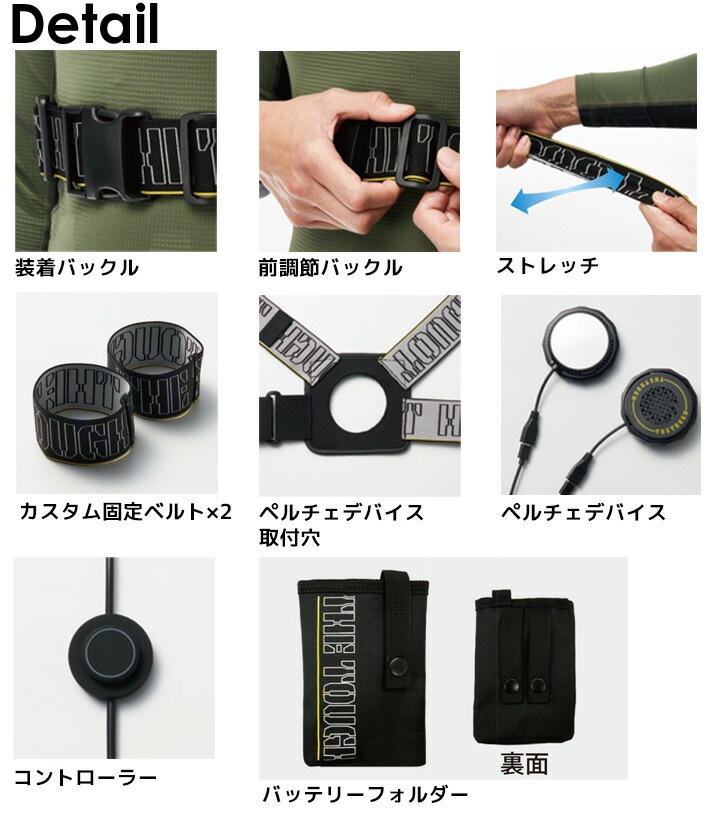 Detail

装着バックル

前調節バックル

ストレッチ

カスタム固定ベルト×2

ペルチェデバイス取付穴

ペルチェデバイス

コントローラー

THE TOUGH

裏面

バッテリーフォルダー