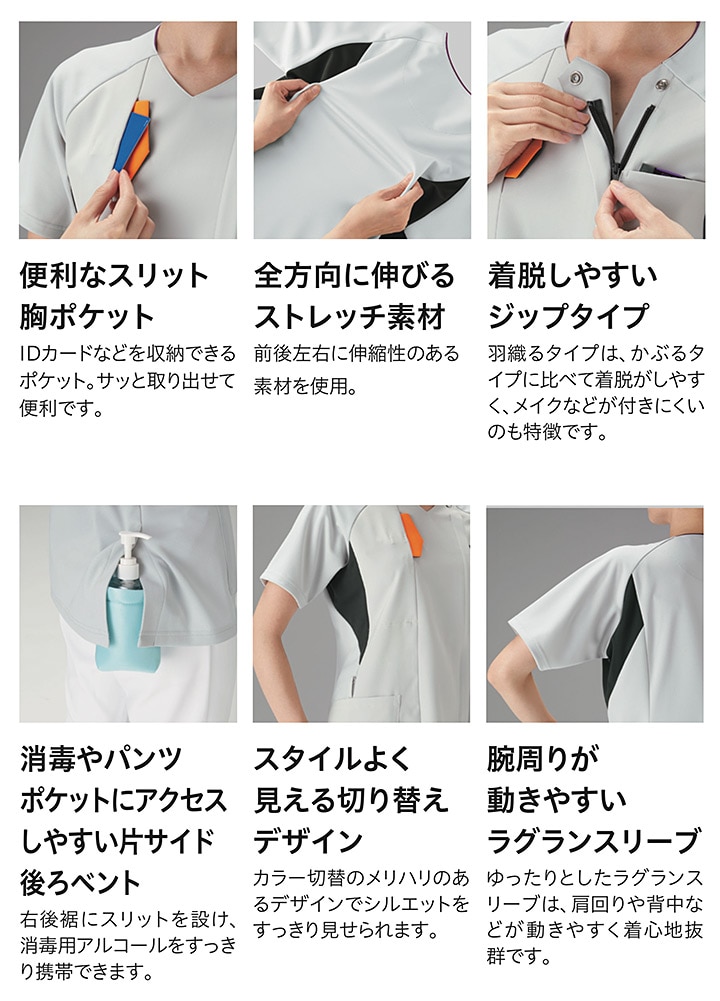 便利なスリット胸ポケット

IDカードなどを収納できるポケット。サッと取り出せて便利です。

全方向に伸びるストレッチ素材

前後左右に伸縮性のある素材を使用。

着脱しやすいジップタイプ

羽織るタイプは、かぶるタイプに比べて着脱がしやすく、メイクなどが付きにくいのも特徴です。

消毒やパンツポケットにアクセスしやすい片サイド後ろベント

右後裾にスリットを設け、消毒用アルコールをすっきり携帯できます。

スタイルよく見える切り替えデザイン

カラー切替のメリハリのあるデザインでシルエットをすっきり見せられます。

腕周りが動きやすいラグランスリーブ

ゆったりとしたラグランスリーブは、肩回りや背中などが動きやすく着心地抜群です。