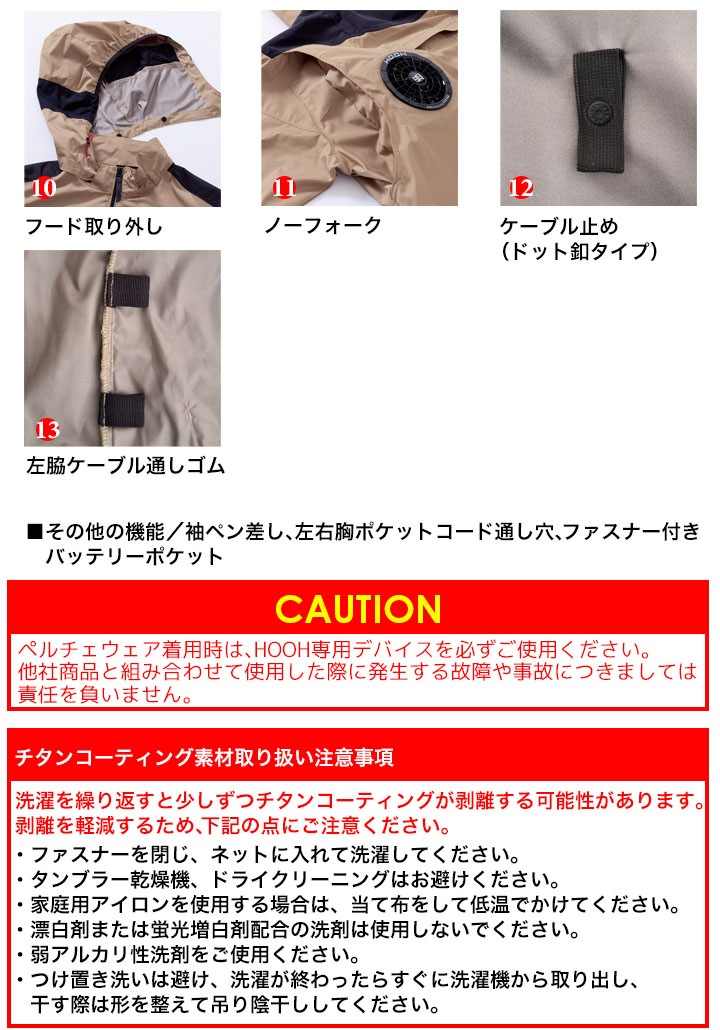 10
フード取り外し

11
ノーフォーク

12
ケーブル止め
(ドット釦タイプ)

13
左脇ケーブル通しゴム

■その他の機能／袖ペン差し､左右胸ポケットコード通し穴､ファスナー付きバッテリーポケット

CAUTION
ペルチェウェア着用時は､HOOH専用デバイスを必ずご使用ください。
他社商品と組み合わせて使用した際に発生する故障や事故につきましては責任を負いません。

チタンコーティング素材取り扱い注意事項
洗濯を繰り返すと少しずつチタンコーティングが剥離する可能性があります。
剥離を軽減するため､下記の点にご注意ください。
・ファスナーを閉じ、ネットに入れて洗濯してください。
・タンブラー乾燥機、ドライクリーニングはお避けください。
・家庭用アイロンを使用する場合は、当て布をして低温でかけてください。
・漂白剤または蛍光増白剤配合の洗剤は使用しないでください。
・弱アルカリ性洗剤をご使用ください。
・つけ置き洗いは避け、洗濯が終わったらすぐに洗濯機から取り出し、干す際は形を整えて吊り陰干ししてください。