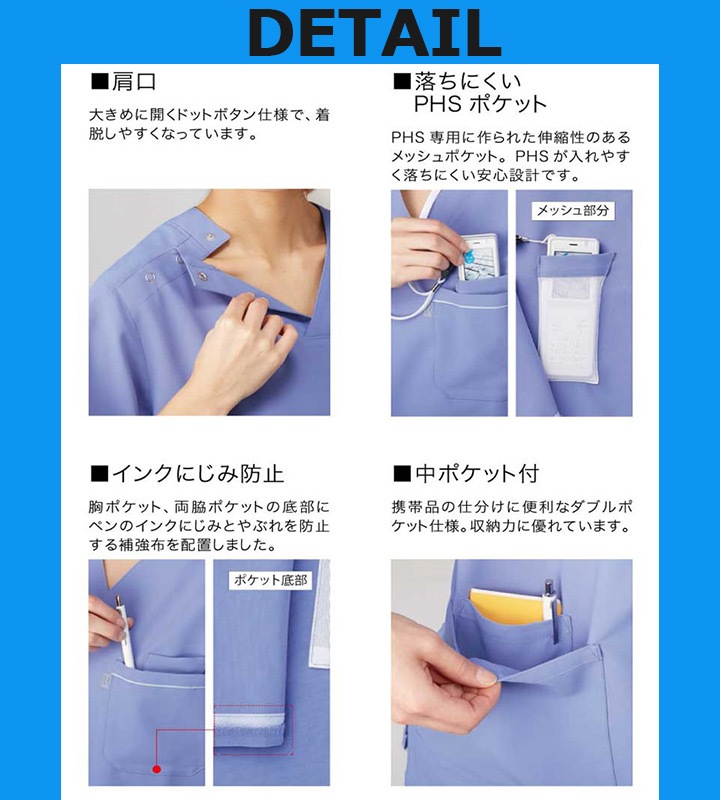 DETAIL

■肩口

大きめに開くドットボタン仕様で、着脱しやすくなっています。

■落ちにくい PHS ポケット

PHS 専用に作られた伸縮性のあるメッシュポケット。PHS が入れやすく落ちにくい安心設計です。

メッシュ部分

■インクにじみ防止

胸ポケット、両脇ポケットの底部にペンのインクにじみとやぶれを防止する補強布を配置しました。

ポケット底部

■中ポケット付

携帯品の仕分けに便利なダブルポケット仕様。収納力に優れています。