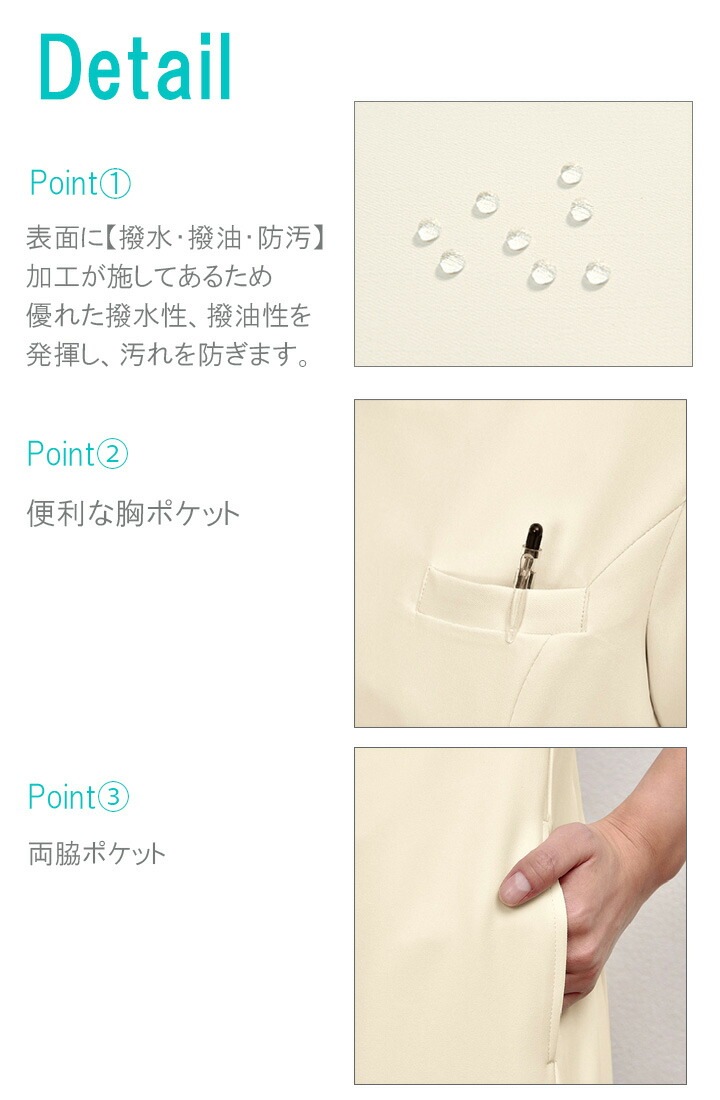 Detail

Point①

表面に【撥水･撥油･防汚】加工が施してあるため優れた撥水性、撥油性を発揮し、汚れを防ぎます。

Point②

便利な胸ポケット

Point③

両脇ポケット