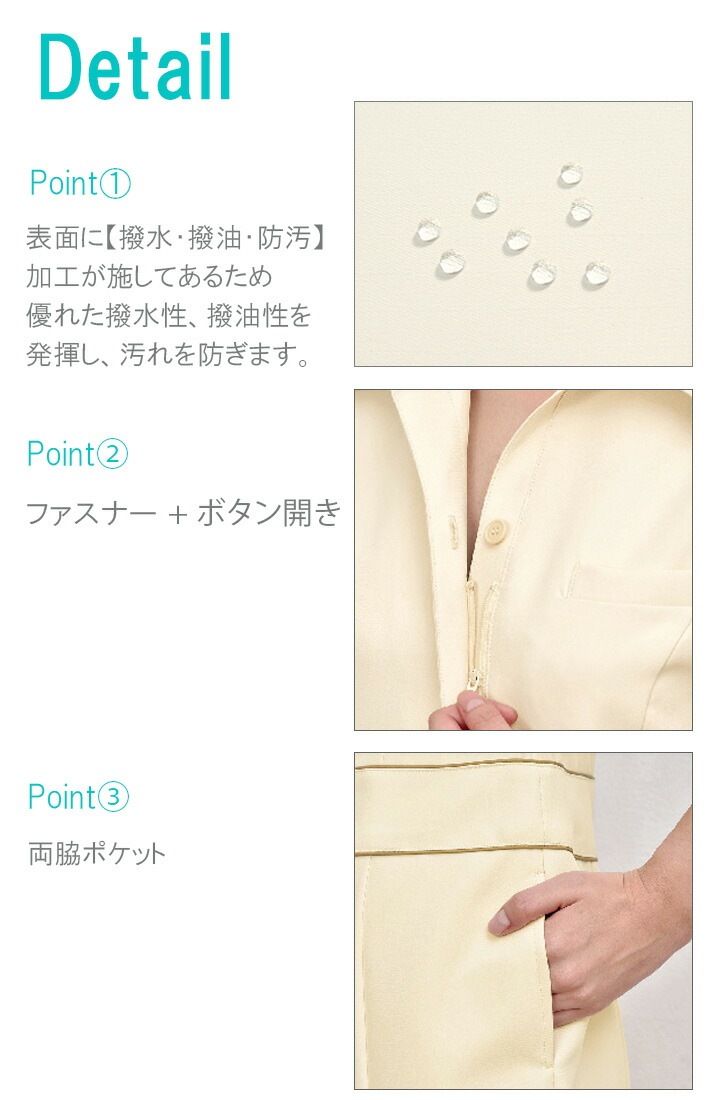 Detail

Point①

表面に【撥水･撥油･防汚】加工が施してあるため優れた撥水性、撥油性を発揮し、汚れを防ぎます。

Point②

ファスナー ＋ ボタン開き

Point③

両脇ポケット