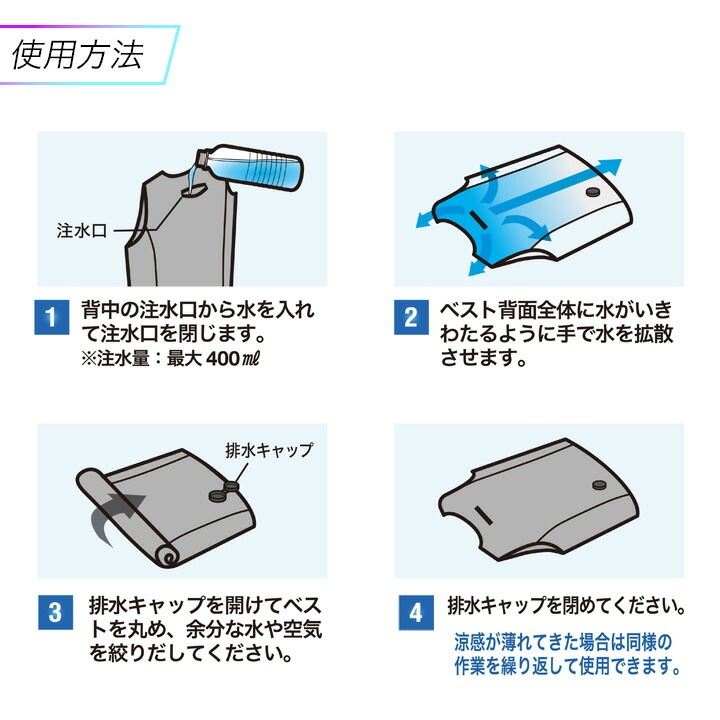 使用方法

注水口

1 背中の注水口から水を入れて注水口を閉じます。
※注水量：最大 400㎖

2 ベスト背面全体に水がいきわたるように手で水を拡散させます。

排水キャップ

3 排水キャップを開けてベストを丸め、余分な水や空気を絞りだしてください。

4 排水キャップを閉めてください。
涼感が薄れてきた場合は同様の作業を繰り返して使用できます。