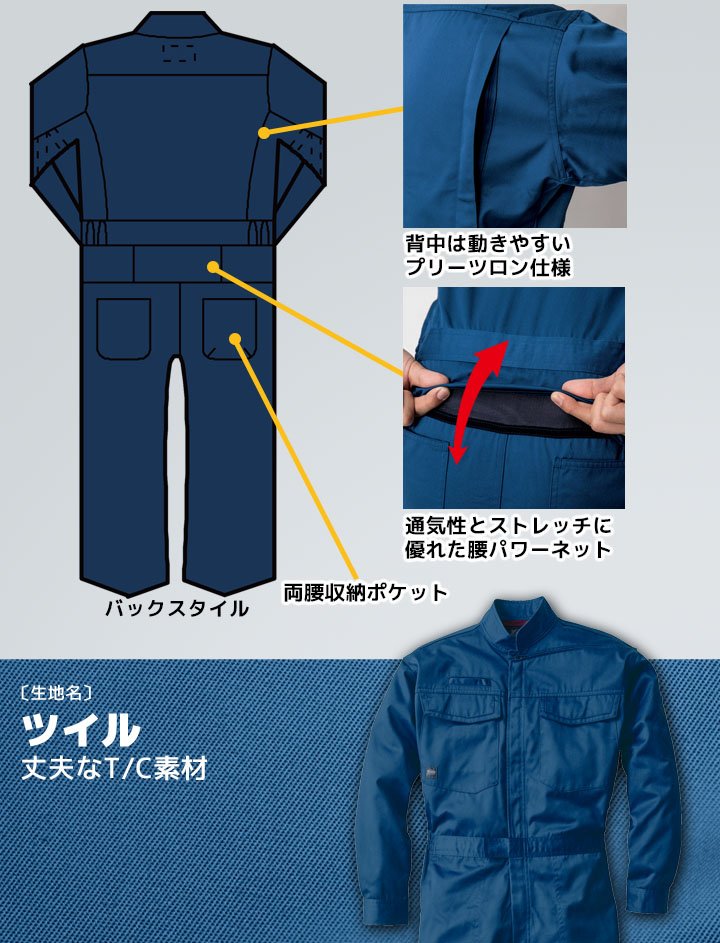 背中は動きやすい
プリーツロン仕様

通気性とストレッチに
優れた腰パワーネット

両腰収納ポケット

バックスタイル

〔生地名〕
ツイル
丈夫なT/C素材