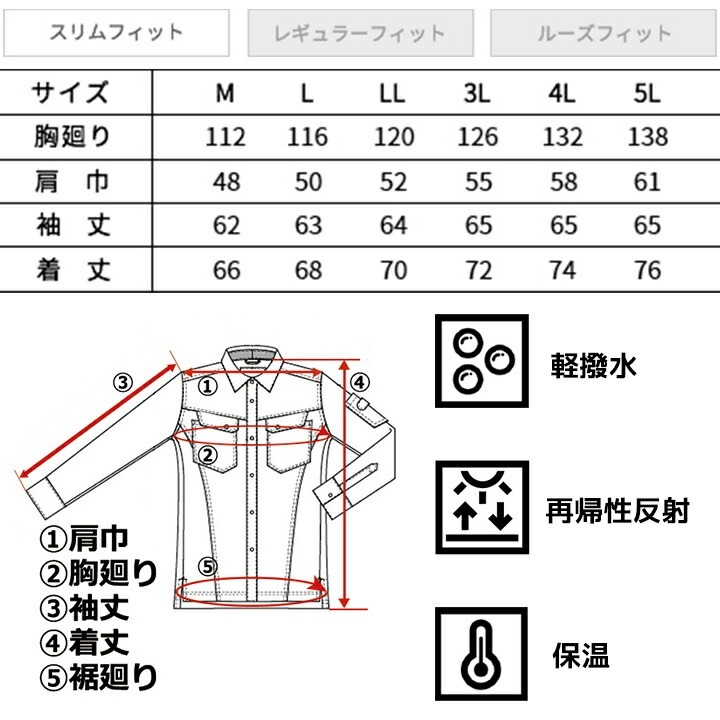 スリムフィット レギュラーフィット ルーズフィット

| サイズ | M | L | LL | 3L | 4L | 5L |
|---|---|---|---|---|---|---|
| 胸廻り | 112 | 116 | 120 | 126 | 132 | 138 |
| 肩　巾 | 48 | 50 | 52 | 55 | 58 | 61 |
| 袖　丈 | 62 | 63 | 64 | 65 | 65 | 65 |
| 着　丈 | 66 | 68 | 70 | 72 | 74 | 76 |

③ ① ④ ② ⑤

①肩巾
②胸廻り
③袖丈
④着丈
⑤裾廻り

軽撥水

再帰性反射

保温