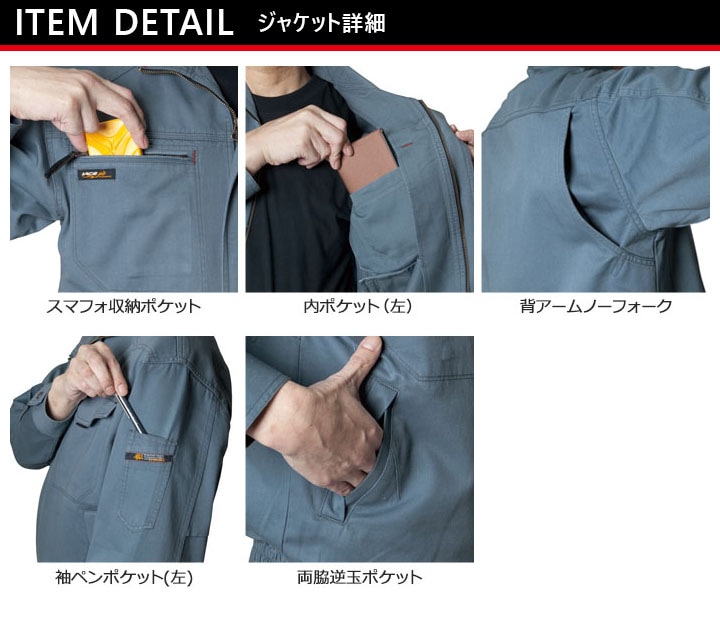 ITEM DETAIL ジャケット詳細

スマフォ収納ポケット

内ポケット（左）

背アームノーフォーク

袖ペンポケット(左)

両脇逆玉ポケット