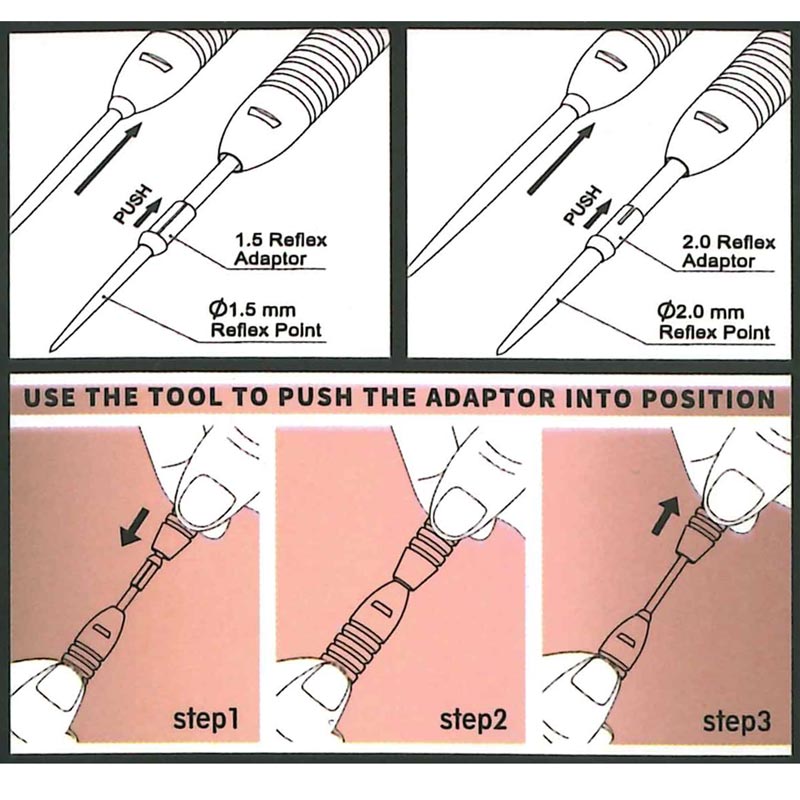 PUSH

1.5 Reflex Adaptor

Ø1.5 mm Reflex Point

PUSH

2.0 Reflex Adaptor

Ø2.0 mm Reflex Point

USE THE TOOL TO PUSH THE ADAPTOR INTO POSITION

step1

step2

step3