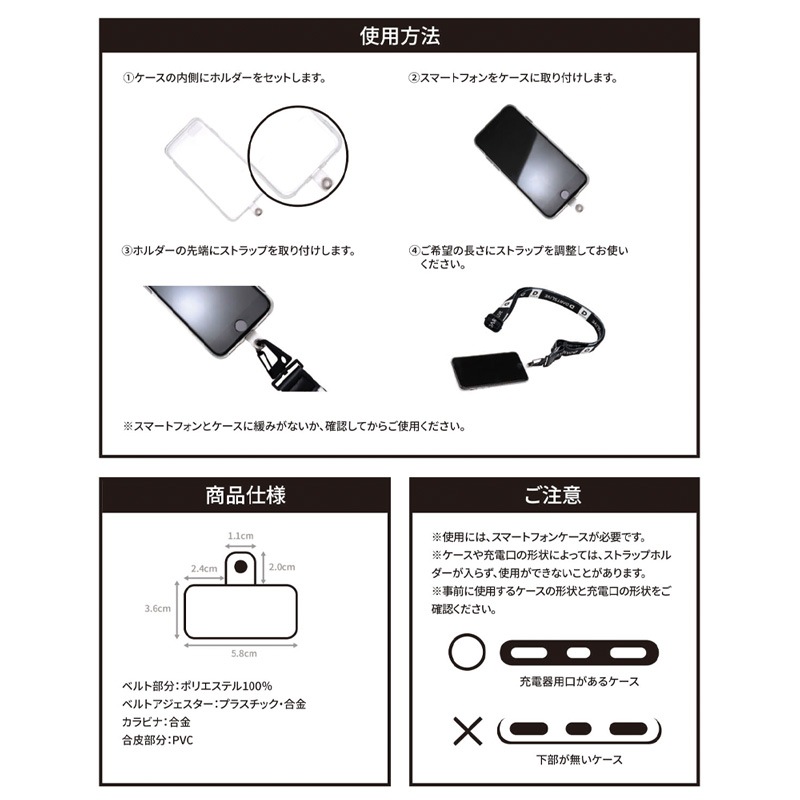 使用方法

①ケースの内側にホルダーをセットします。

②スマートフォンをケースに取り付けします。

③ホルダーの先端にストラップを取り付けします。

④ご希望の長さにストラップを調整してお使いください。

※スマートフォンとケースに緩みがないか、確認してからご使用ください。

商品仕様

1.1cm
2.4cm
2.0cm
3.6cm
5.8cm

ベルト部分：ポリエステル100%
ベルトアジェスター：プラスチック・合金
カラビナ：合金
合皮部分：PVC

ご注意

※使用には、スマートフォンケースが必要です。
※ケースや充電口の形状によっては、ストラップホルダーが入らず、使用ができないことがあります。
※事前に使用するケースの形状と充電口の形状をご確認ください。

充電器用口があるケース

下部が無いケース