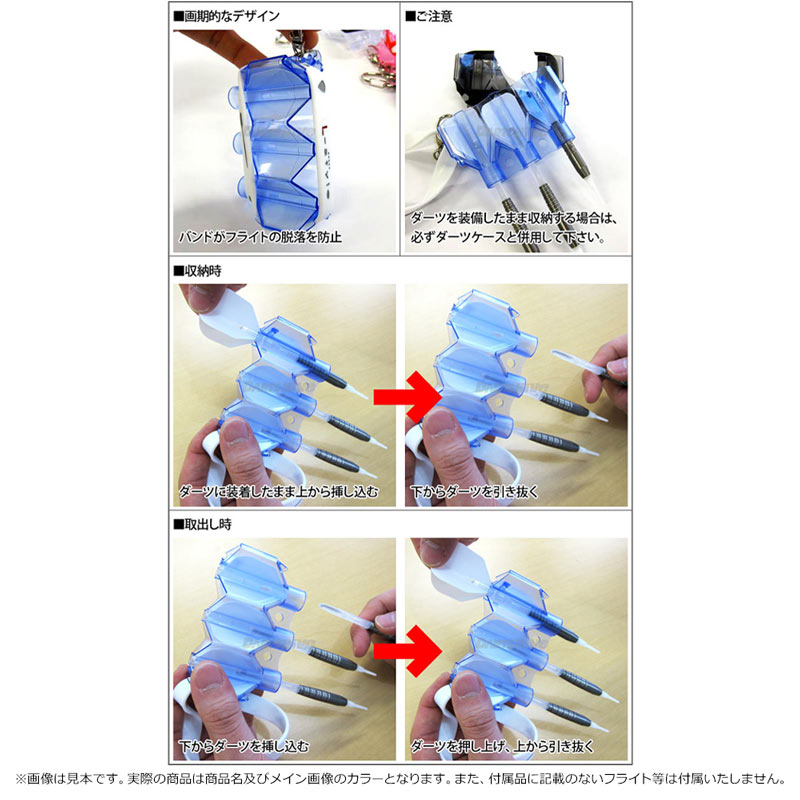 ■画期的なデザイン

バンドがフライトの脱落を防止

■ご注意

ダーツを装備したまま収納する場合は、必ずダーツケースと併用して下さい。

■収納時

ダーツに装着したまま上から挿し込む

下からダーツを引き抜く

■取出し時

下からダーツを挿し込む

ダーツを押し上げ、上から引き抜く

※画像は見本です。実際の商品は商品名及びメイン画像のカラーとなります。また、付属品に記載のないフライト等は付属いたしません。